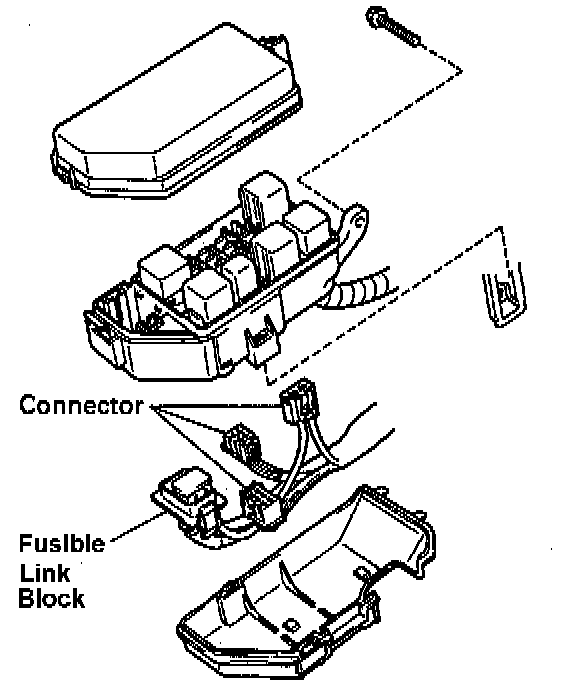 Connector

Fusible Link Block