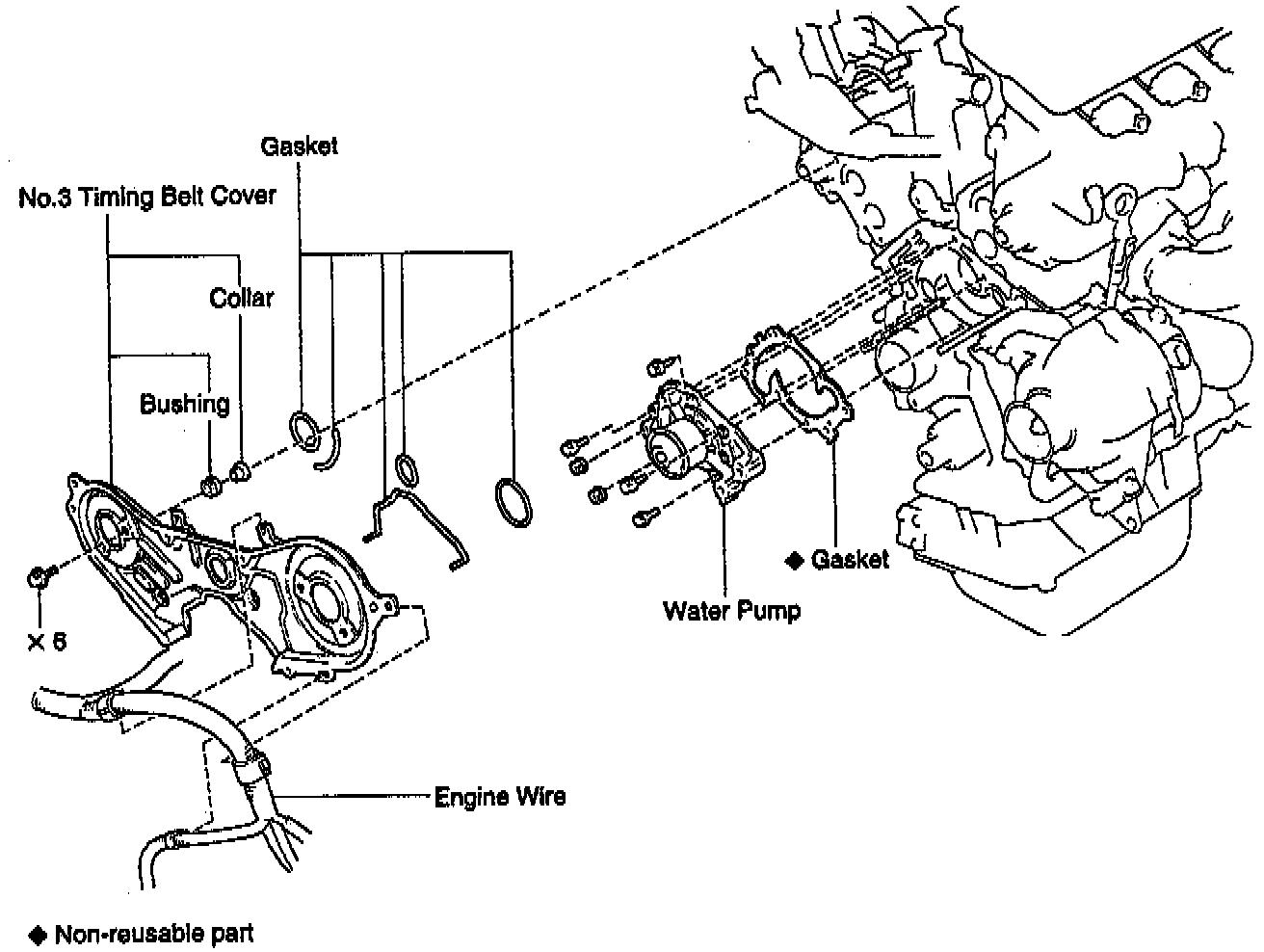 Gasket

No.3 Timing Belt Cover

Collar

Bushing

× 6

◆ Gasket

Water Pump

Engine Wire

◆ Non-reusable part