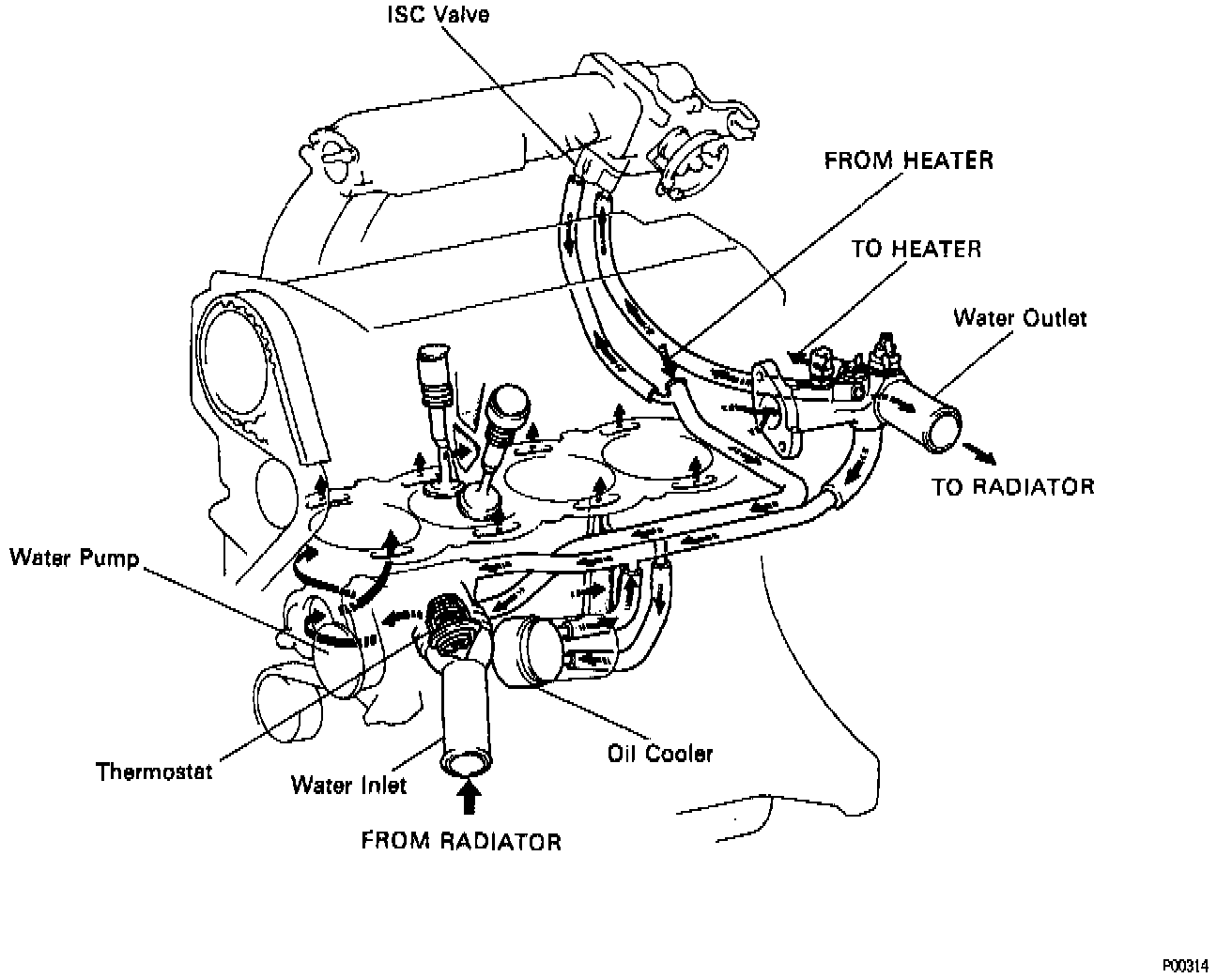 ISC Valve

FROM HEATER

TO HEATER

Water Outlet

TO RADIATOR

Water Pump

Thermostat

Water Inlet

Oil Cooler

FROM RADIATOR

P00314