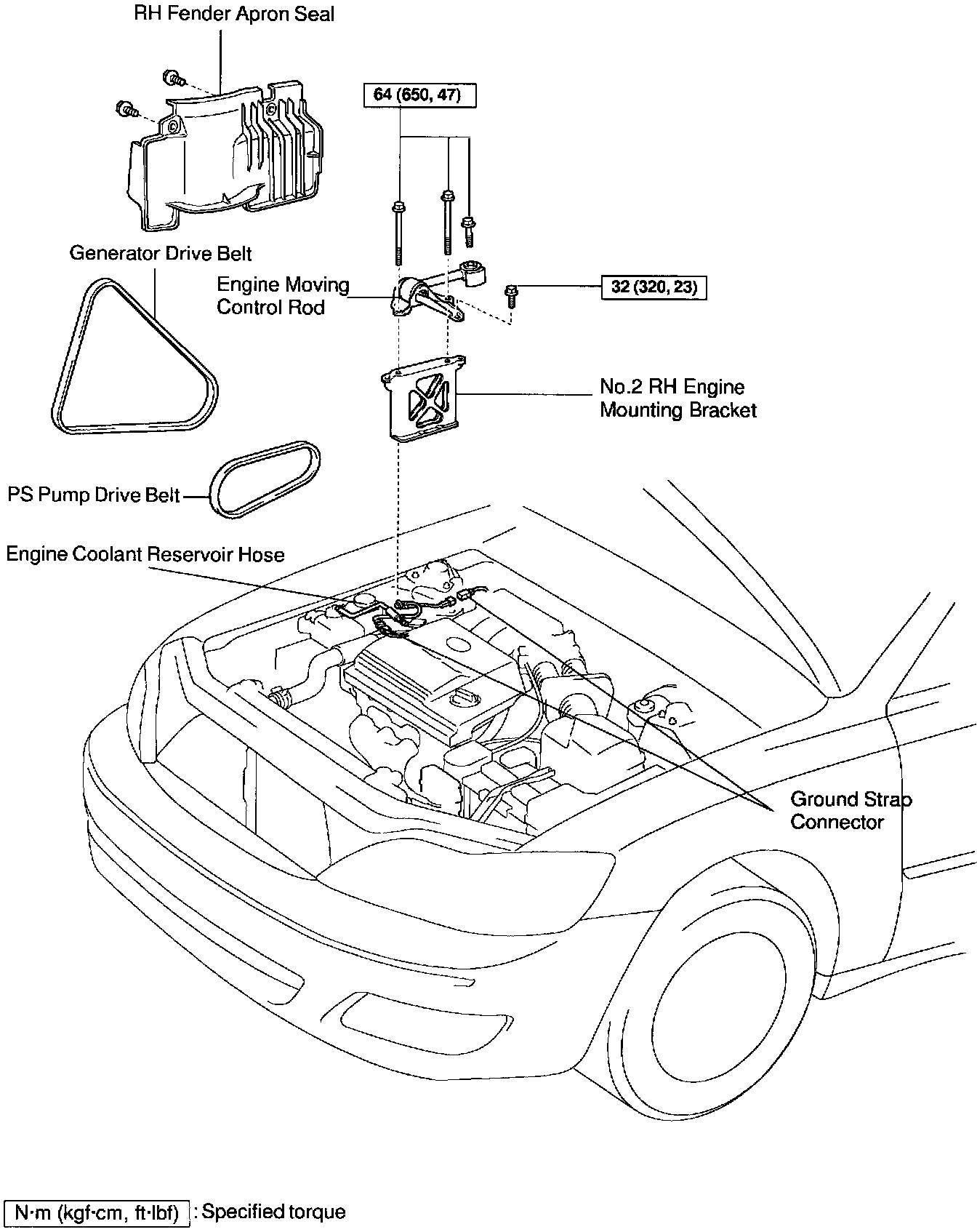 RH Fender Apron Seal

64 (650, 47)

Generator Drive Belt

Engine Moving
Control Rod

32 (320, 23)

No.2 RH Engine
Mounting Bracket

PS Pump Drive Belt

Engine Coolant Reservoir Hose

Ground Strap
Connector

N·m (kgf·cm, ft·lbf) : Specified torque