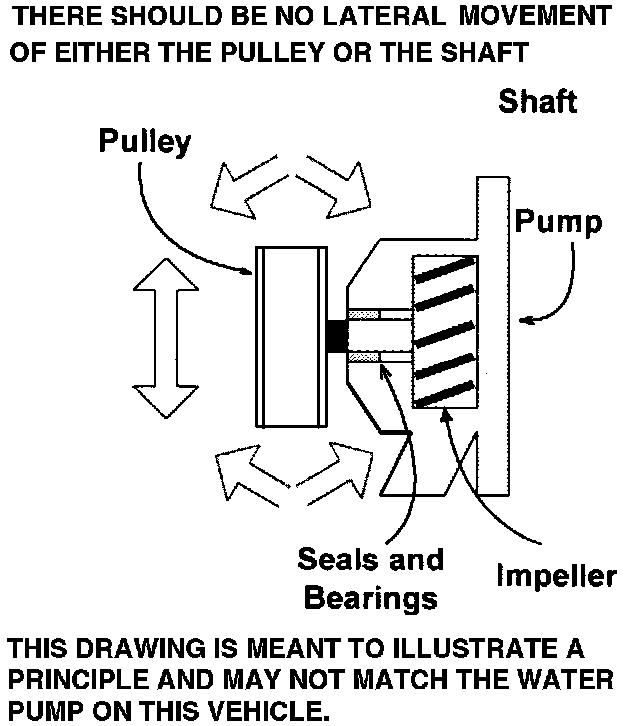 THERE SHOULD BE NO LATERAL MOVEMENT OF EITHER THE PULLEY OR THE SHAFT

Shaft

Pulley

Pump

Seals and Bearings

Impeller

THIS DRAWING IS MEANT TO ILLUSTRATE A PRINCIPLE AND MAY NOT MATCH THE WATER PUMP ON THIS VEHICLE.