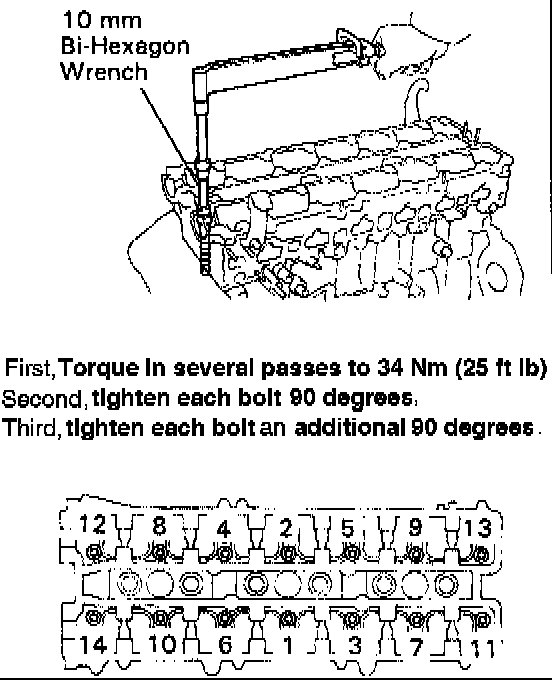 10 mm
Bi-Hexagon
Wrench

First, Torque In several passes to 34 Nm (25 ft lb)
Second, tighten each bolt 90 degrees.
Third, tighten each bolt an additional 90 degrees.

12 8 4 2 5 9 13

14 10 6 1 3 7 11