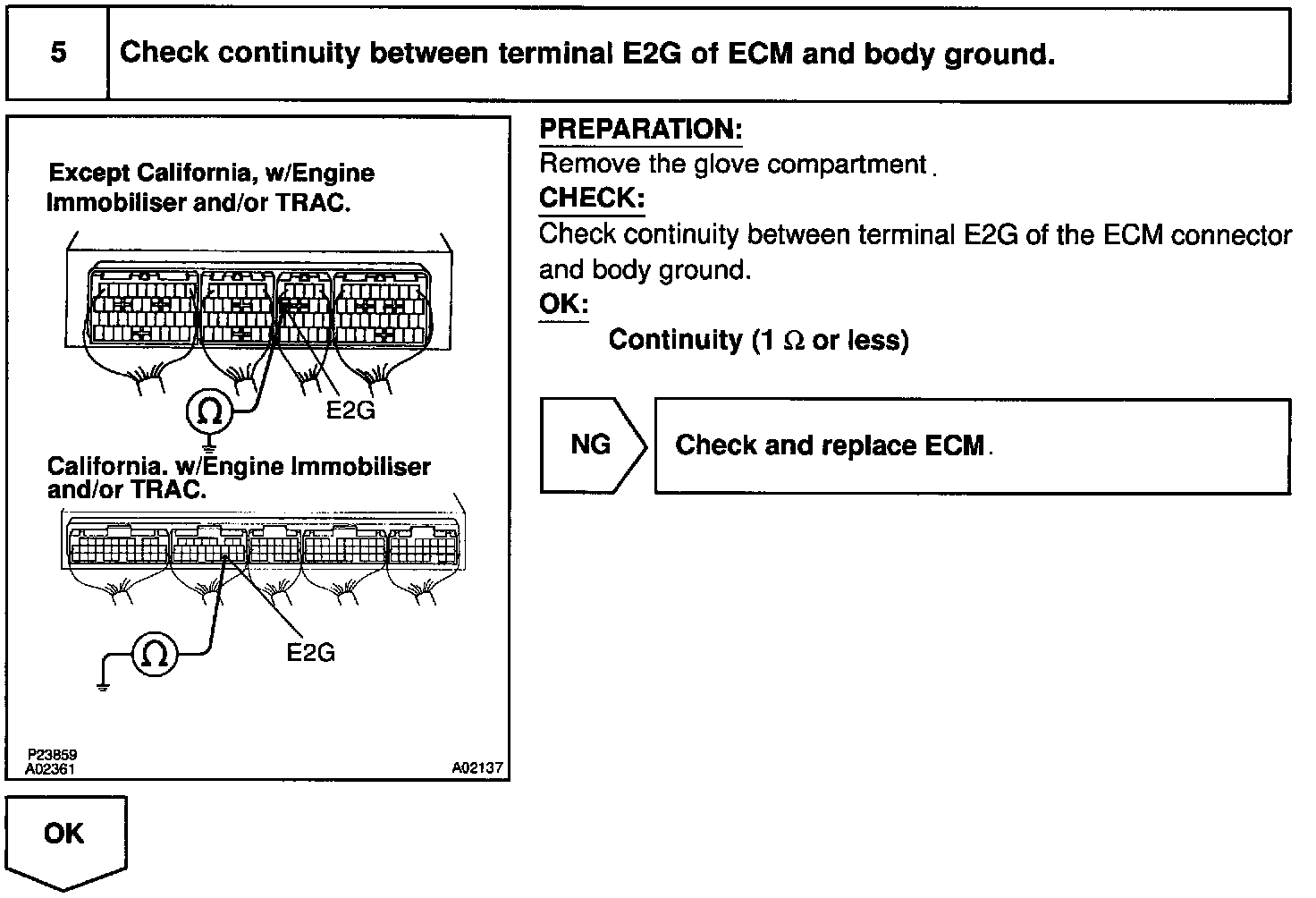 5

Check continuity between terminal E2G of ECM and body ground.

Except California, w/Engine Immobiliser and/or TRAC.

$\Omega$

E2G

California. w/Engine Immobiliser and/or TRAC.

$\Omega$

E2G

P23859
A02361

A02137

PREPARATION:
Remove the glove compartment.

CHECK:
Check continuity between terminal E2G of the ECM connector and body ground.

OK:
Continuity (1 $\Omega$ or less)

NG

Check and replace ECM.

OK