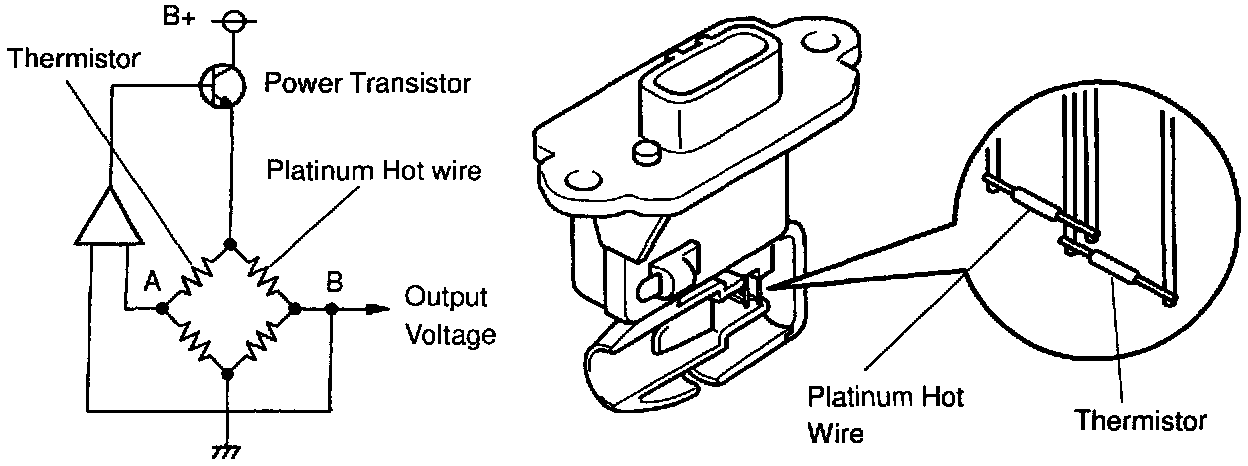 B+
Thermistor
Power Transistor
Platinum Hot wire
A
B
Output Voltage
Platinum Hot Wire
Thermistor