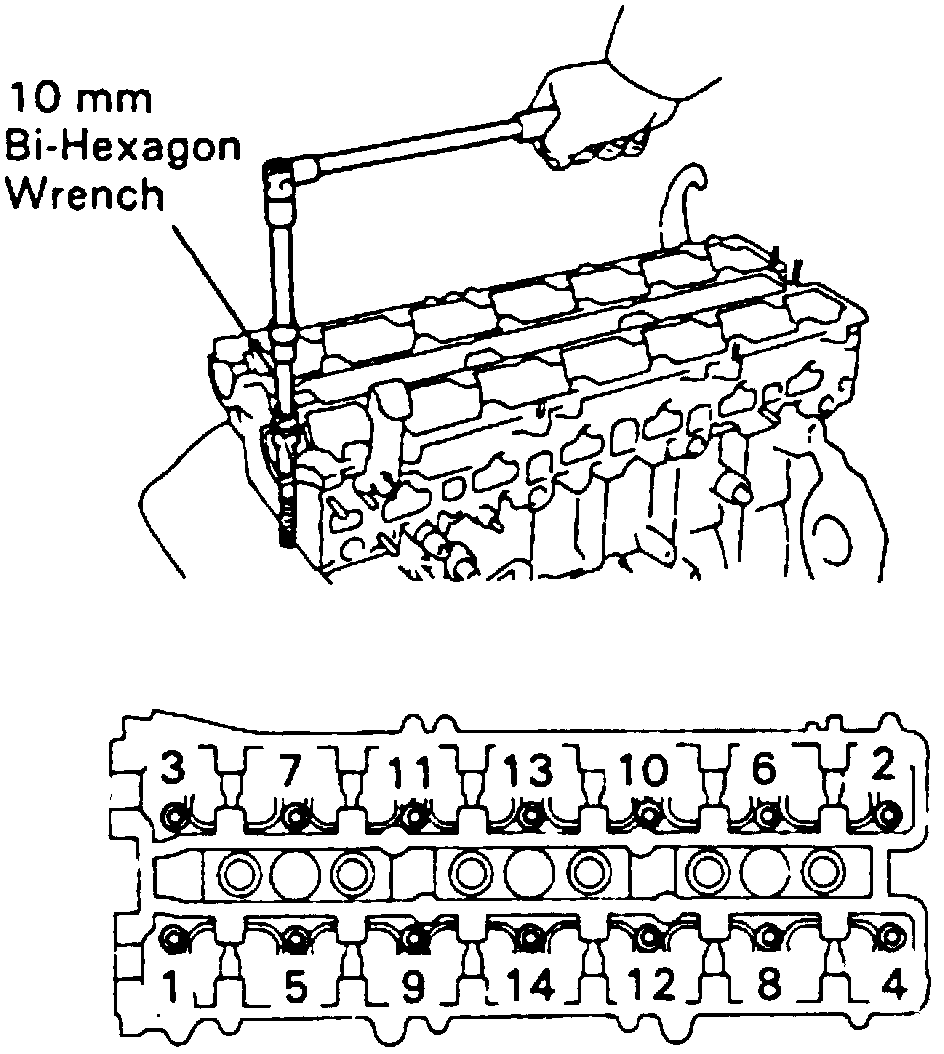 10 mm
Bi-Hexagon
Wrench

3 7 11 13 10 6 2

1 5 9 14 12 8 4