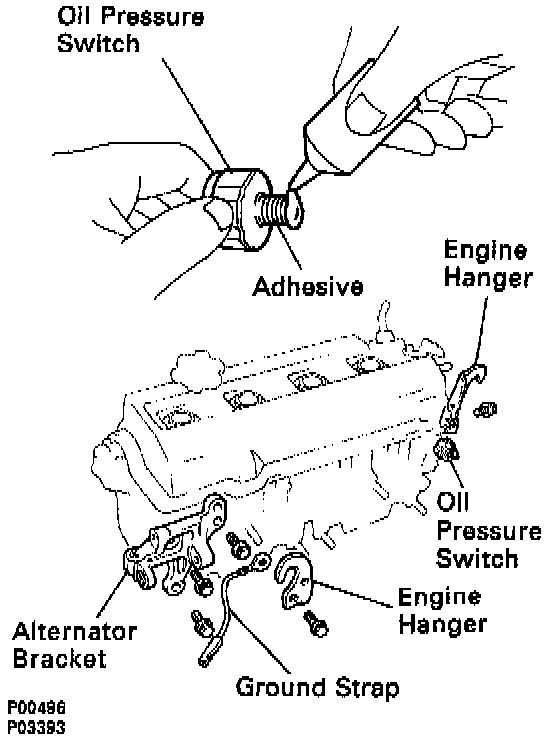 Oil Pressure Switch

Adhesive

Engine Hanger

Oil Pressure Switch

Engine Hanger

Alternator Bracket

Ground Strap

P00496
P03393