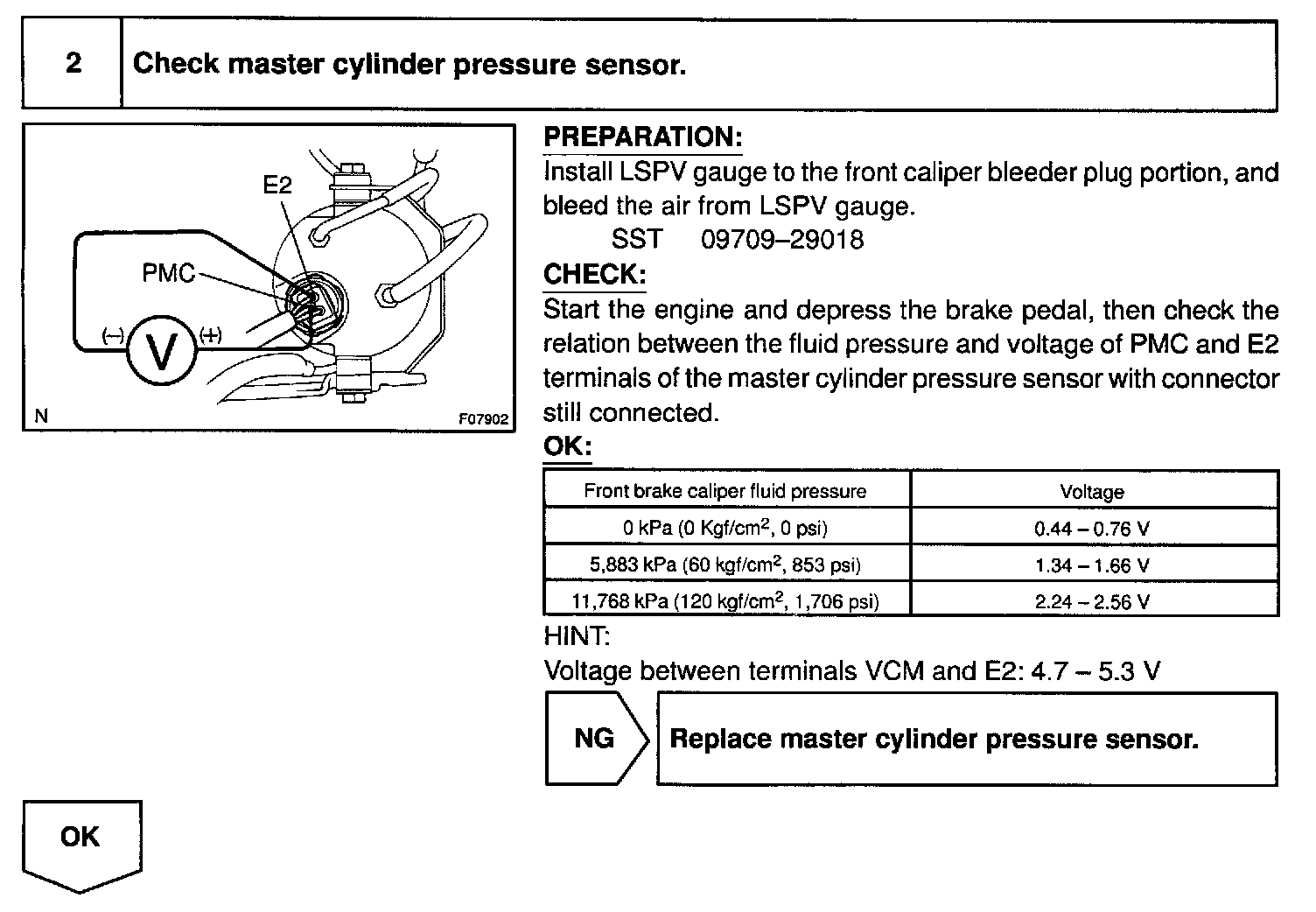 2 Check master cylinder pressure sensor.

E2
PMC
(–) V (+)
N F07902

PREPARATION:
Install LSPV gauge to the front caliper bleeder plug portion, and bleed the air from LSPV gauge.
SST 09709–29018

CHECK:
Start the engine and depress the brake pedal, then check the relation between the fluid pressure and voltage of PMC and E2 terminals of the master cylinder pressure sensor with connector still connected.

OK:

| Front brake caliper fluid pressure | Voltage |
|---|---|
| 0 kPa (0 Kgf/cm$^2$, 0 psi) | 0.44 – 0.76 V |
| 5,883 kPa (60 kgf/cm$^2$, 853 psi) | 1.34 – 1.66 V |
| 11,768 kPa (120 kgf/cm$^2$, 1,706 psi) | 2.24 – 2.56 V |

HINT:
Voltage between terminals VCM and E2: 4.7 – 5.3 V

NG Replace master cylinder pressure sensor.

OK