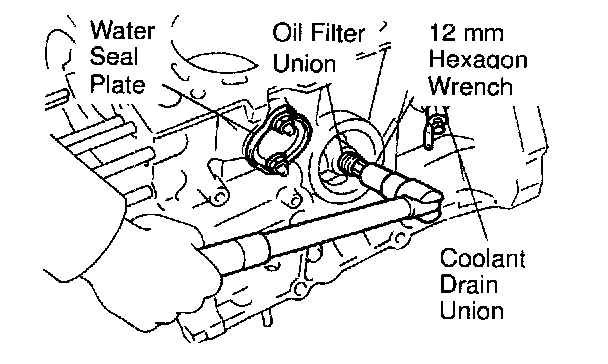 Water Seal Plate

Oil Filter Union

12 mm Hexagon Wrench

Coolant Drain Union