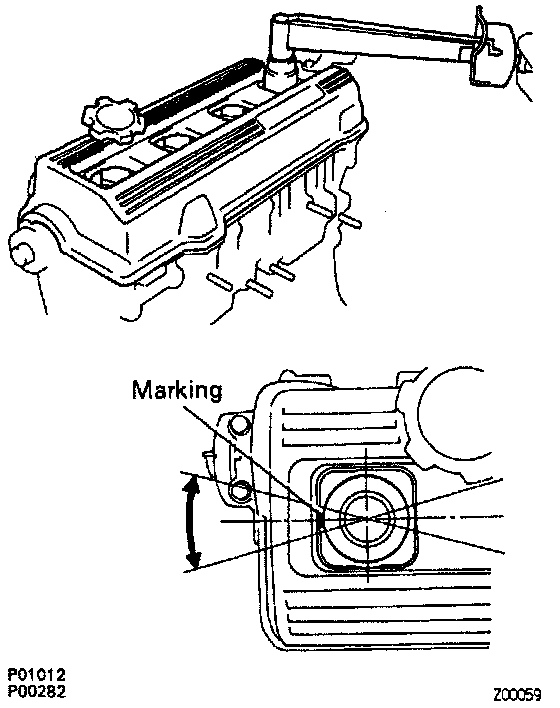 Marking

P01012
P00282

Z00059