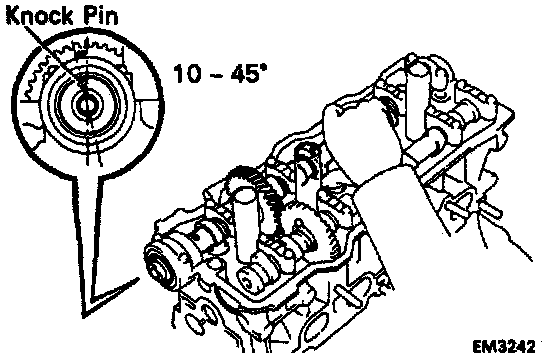 Knock Pin

10 – 45°

EM3242