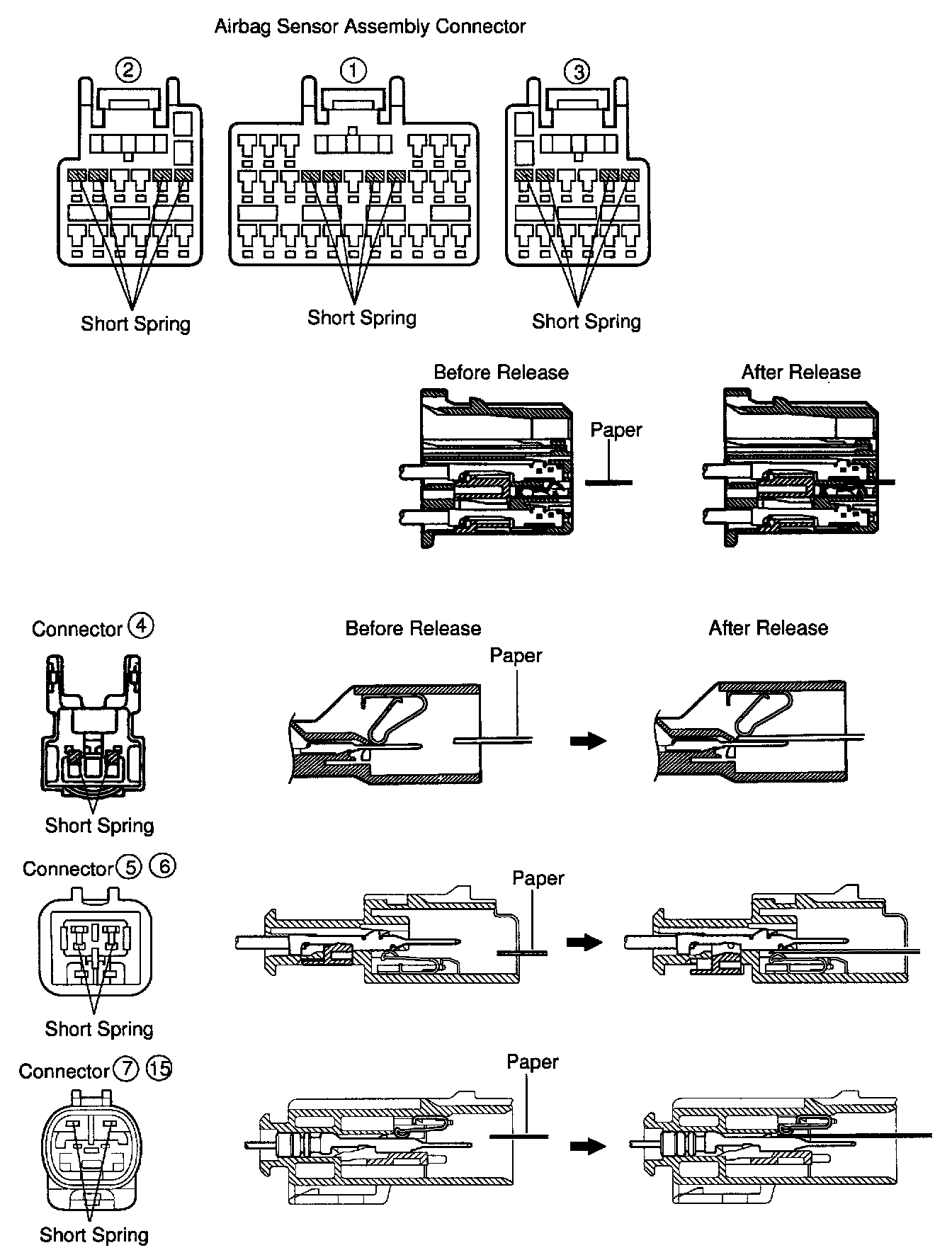 Airbag Sensor Assembly Connector

②

①

③

Short Spring

Short Spring

Short Spring

Before Release

After Release

Paper

Connector ④

Before Release

After Release

Paper

Short Spring

Connector ⑤ ⑥

Paper

Short Spring

Connector ⑦ ⑮

Paper

Short Spring