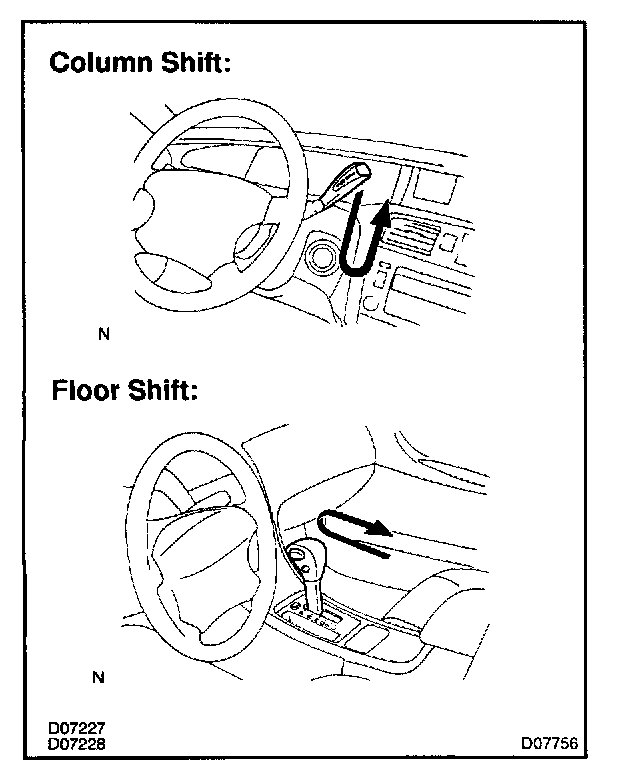 Column Shift:

N

Floor Shift:

N

D07227
D07228

D07756