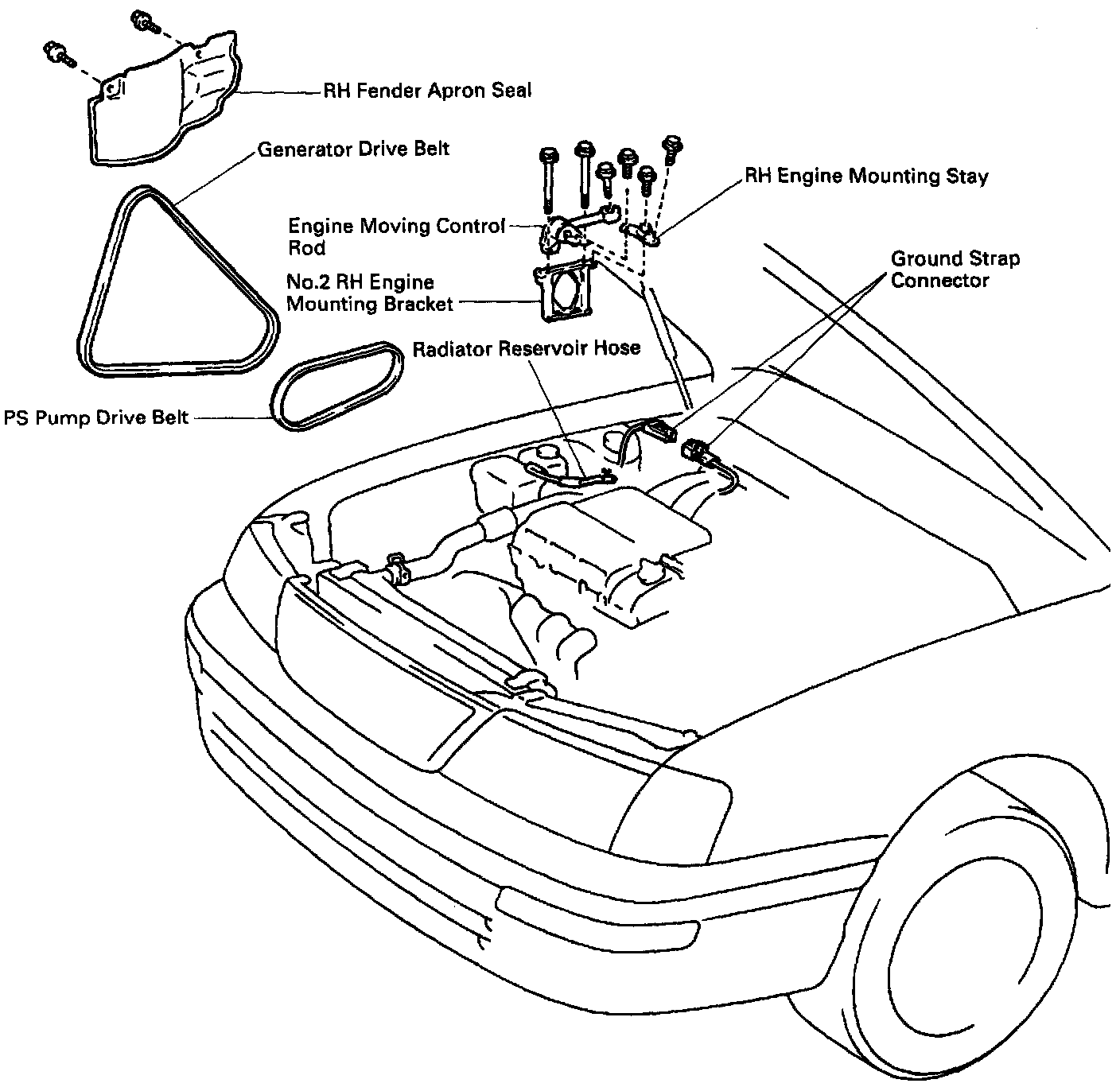 RH Fender Apron Seal

Generator Drive Belt

RH Engine Mounting Stay

Engine Moving Control Rod

Ground Strap Connector

No.2 RH Engine Mounting Bracket

Radiator Reservoir Hose

PS Pump Drive Belt