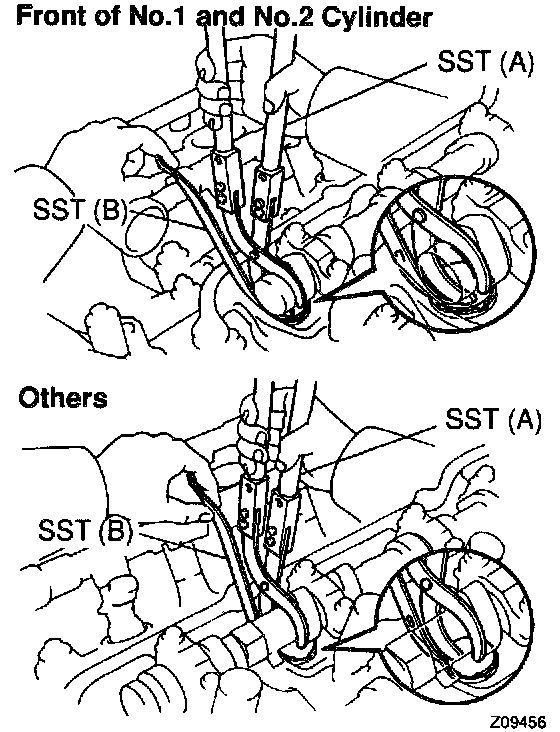 Front of No.1 and No.2 Cylinder

SST (A)

SST (B)

Others

SST (A)

SST (B)

Z09456