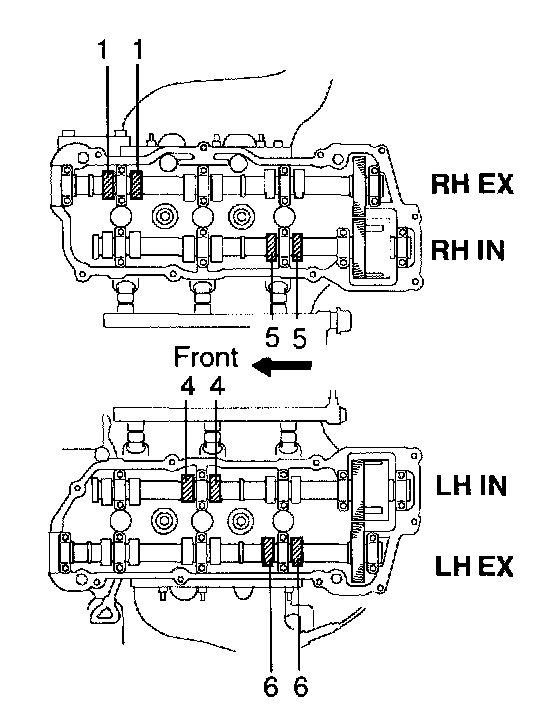 1 1

RH EX

RH IN

5 5

Front

4 4

LH IN

LH EX

6 6