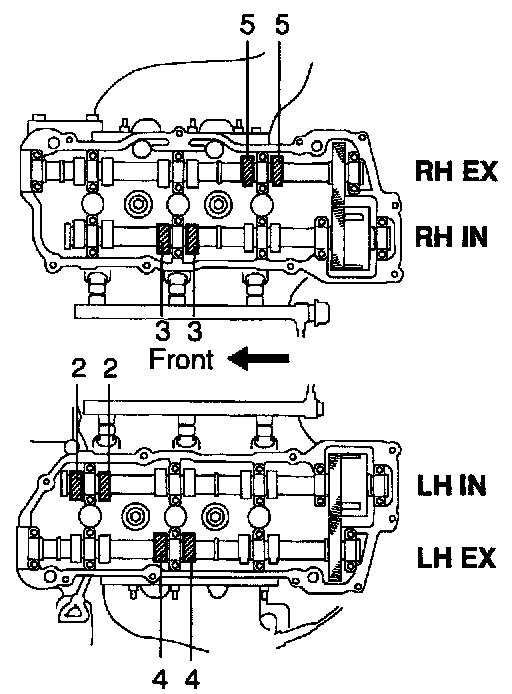 5 5

RH EX

RH IN

3 3

Front

2 2

LH IN

LH EX

4 4