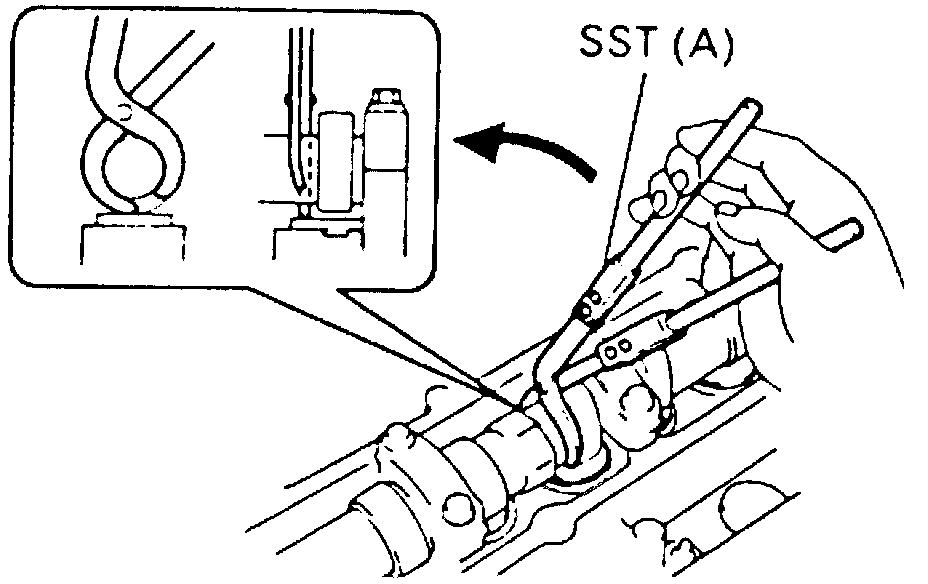 SST (A)