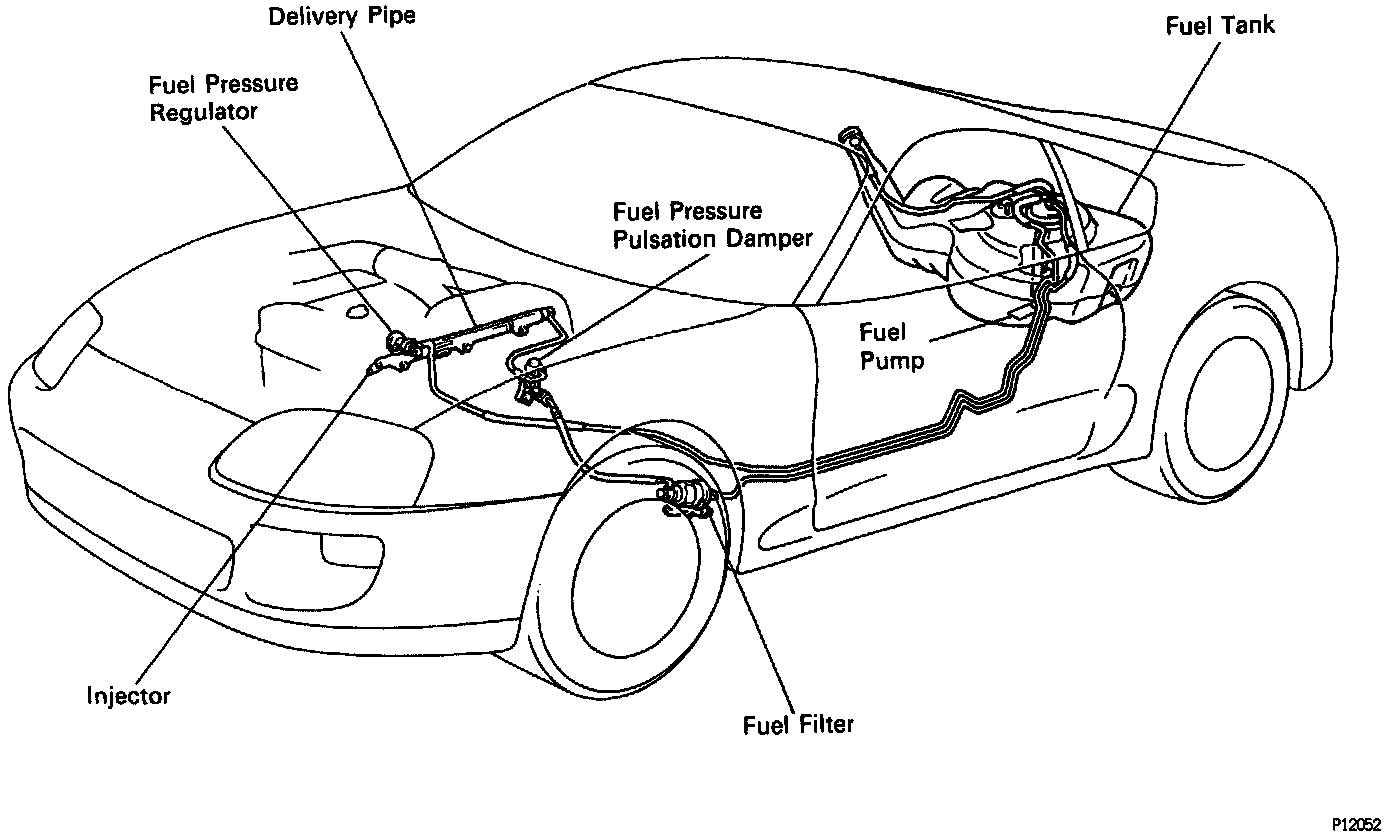 Delivery Pipe

Fuel Tank

Fuel Pressure Regulator

Fuel Pressure Pulsation Damper

Fuel Pump

Injector

Fuel Filter

P12052