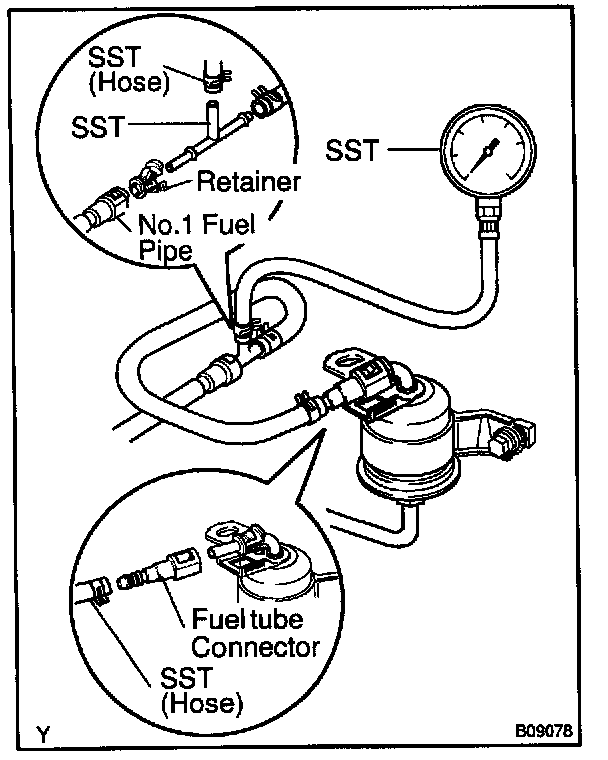 SST
(Hose)

SST

Retainer

No.1 Fuel
Pipe

SST

Fuel tube
Connector

SST
(Hose)

Y

B09078