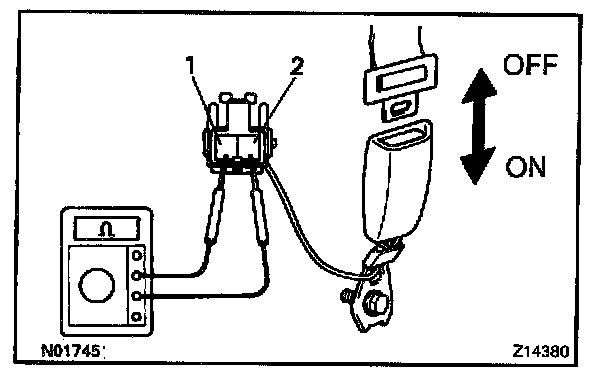 1
2
OFF
ON
Ω
N01745
Z14380