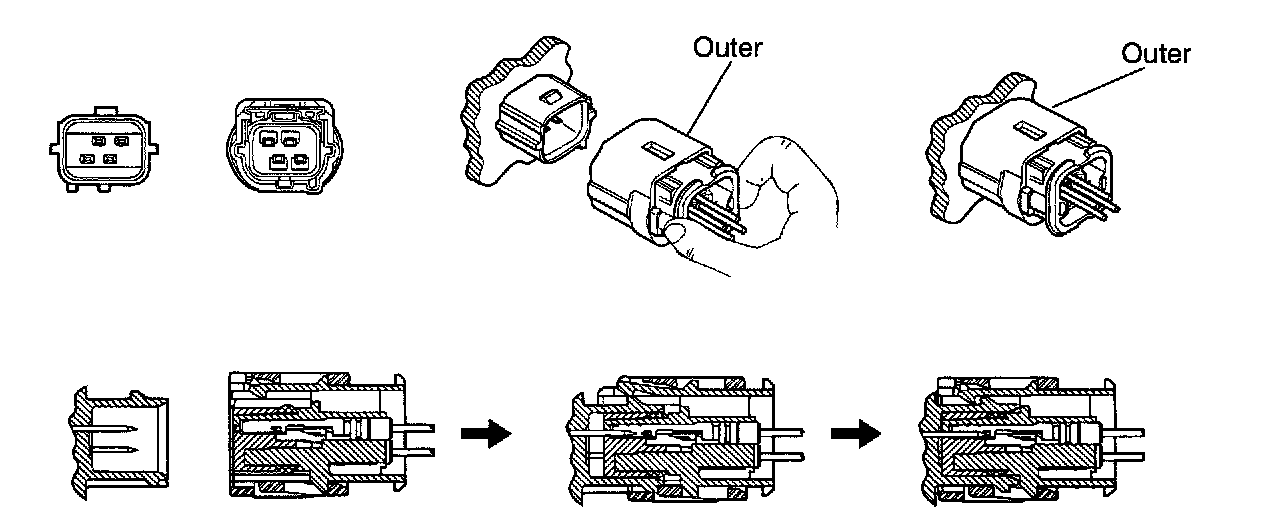 Outer

Outer