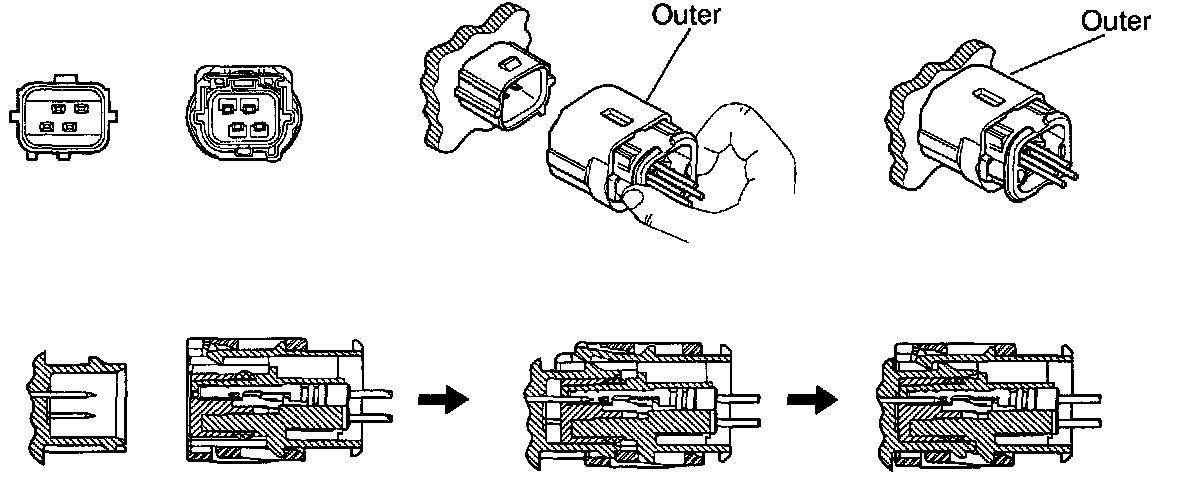 Outer

Outer