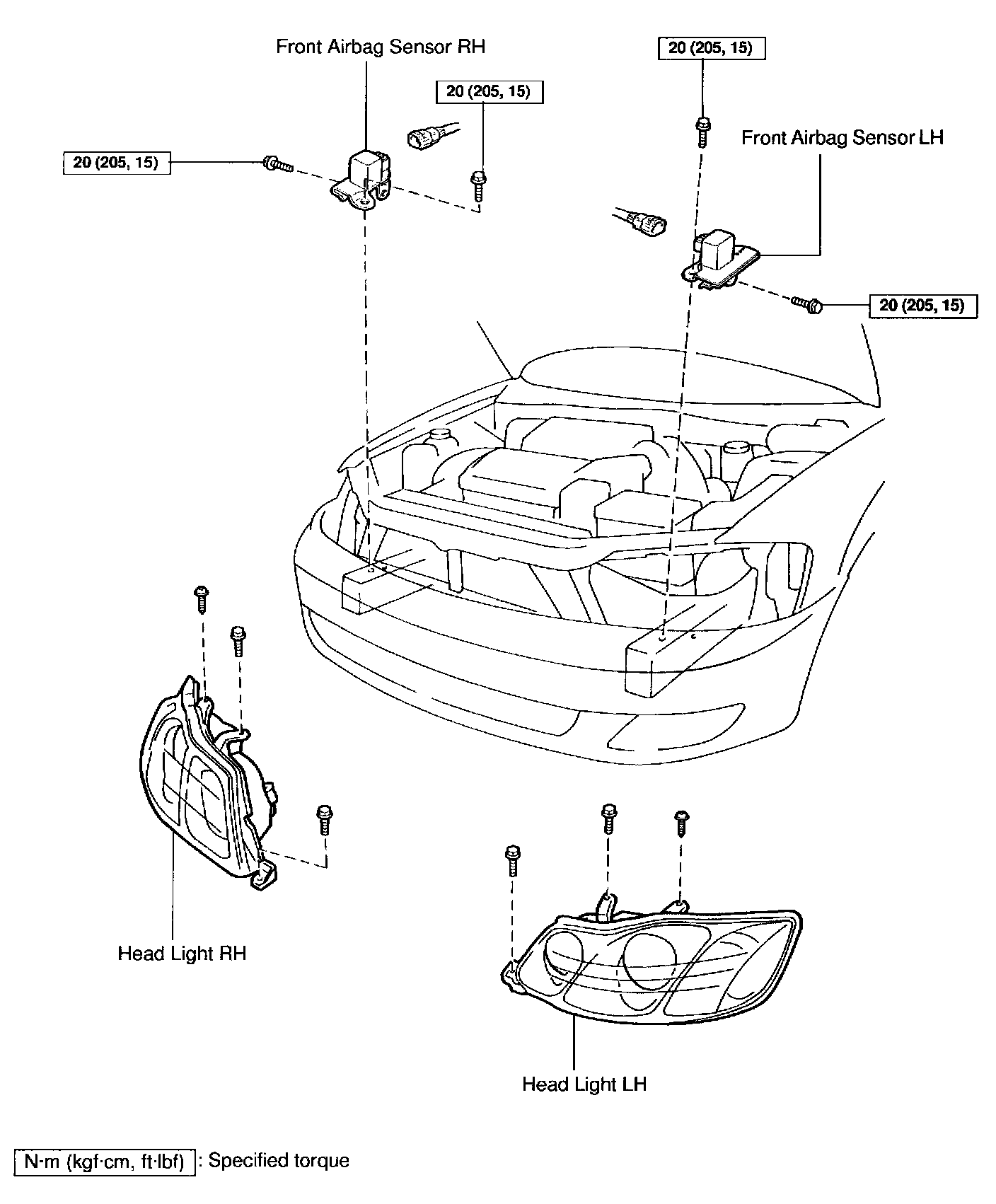 Front Airbag Sensor RH

20 (205, 15)

20 (205, 15)

20 (205, 15)

Front Airbag Sensor LH

20 (205, 15)

Head Light RH

Head Light LH

N·m (kgf·cm, ft·lbf) : Specified torque