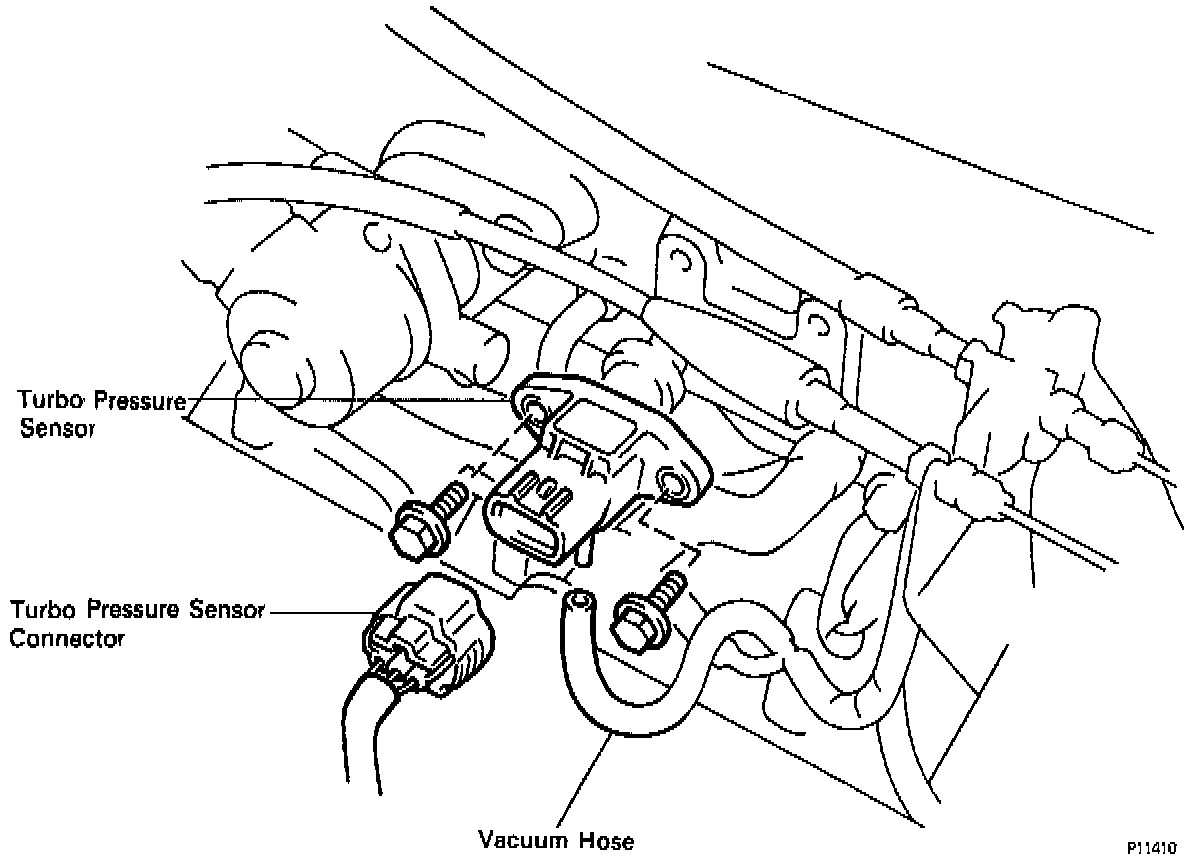 Turbo Pressure Sensor

Turbo Pressure Sensor Connector

Vacuum Hose

P11410