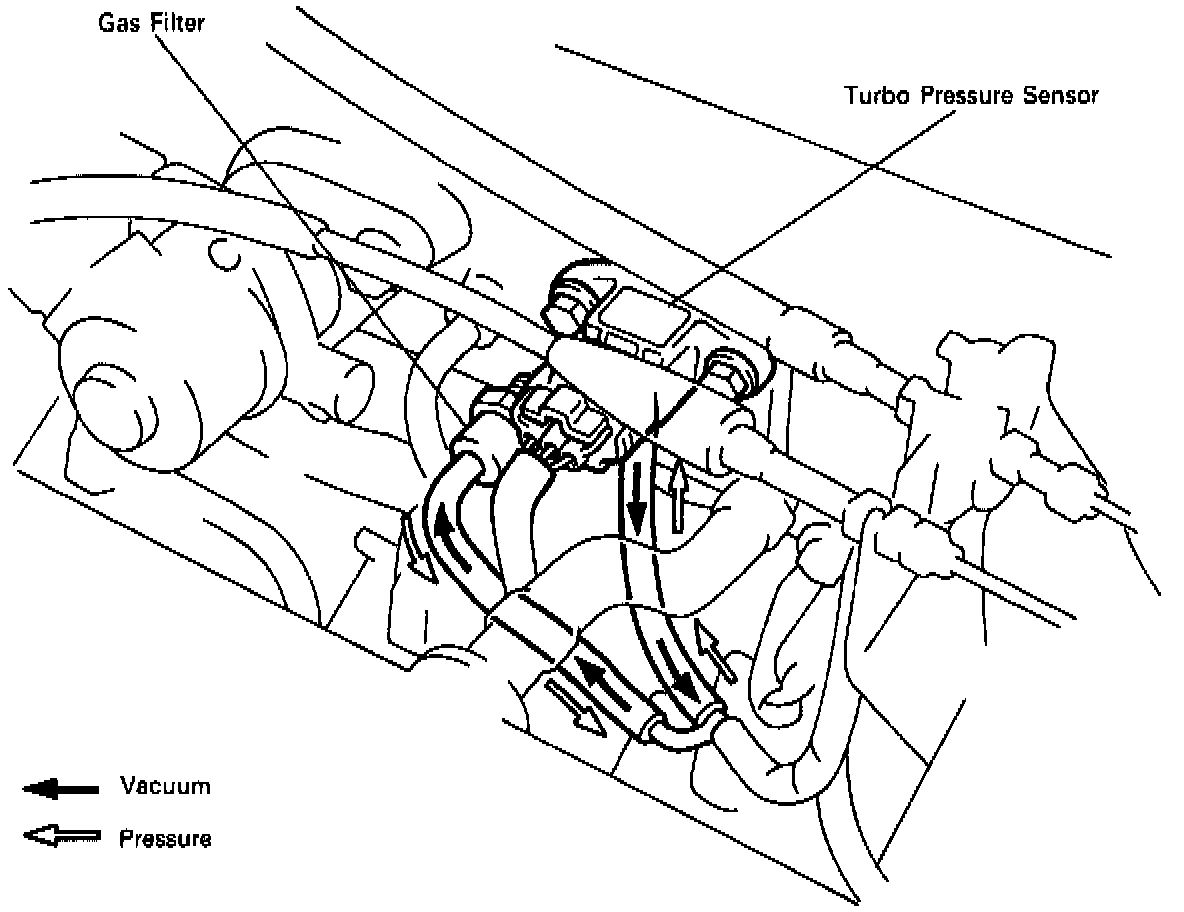 Gas Filter

Turbo Pressure Sensor

Vacuum

Pressure