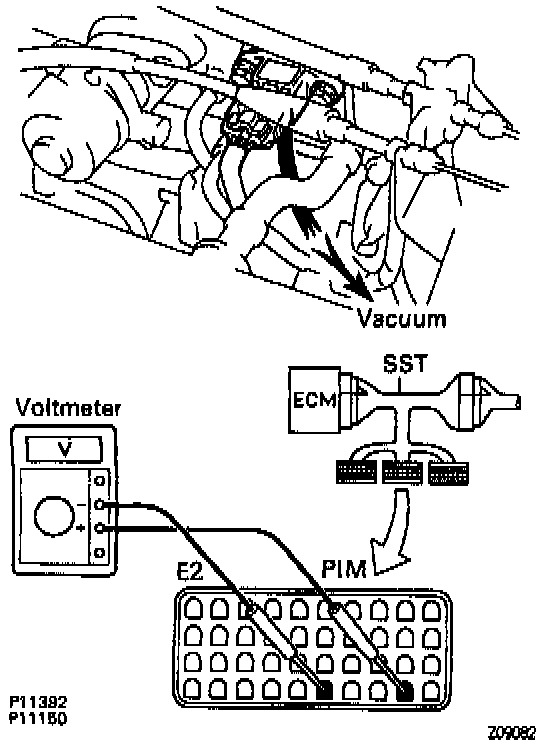 Vacuum

SST

ECM

Voltmeter

V

−

+

E2

PIM

P11392
P11150

Z09082