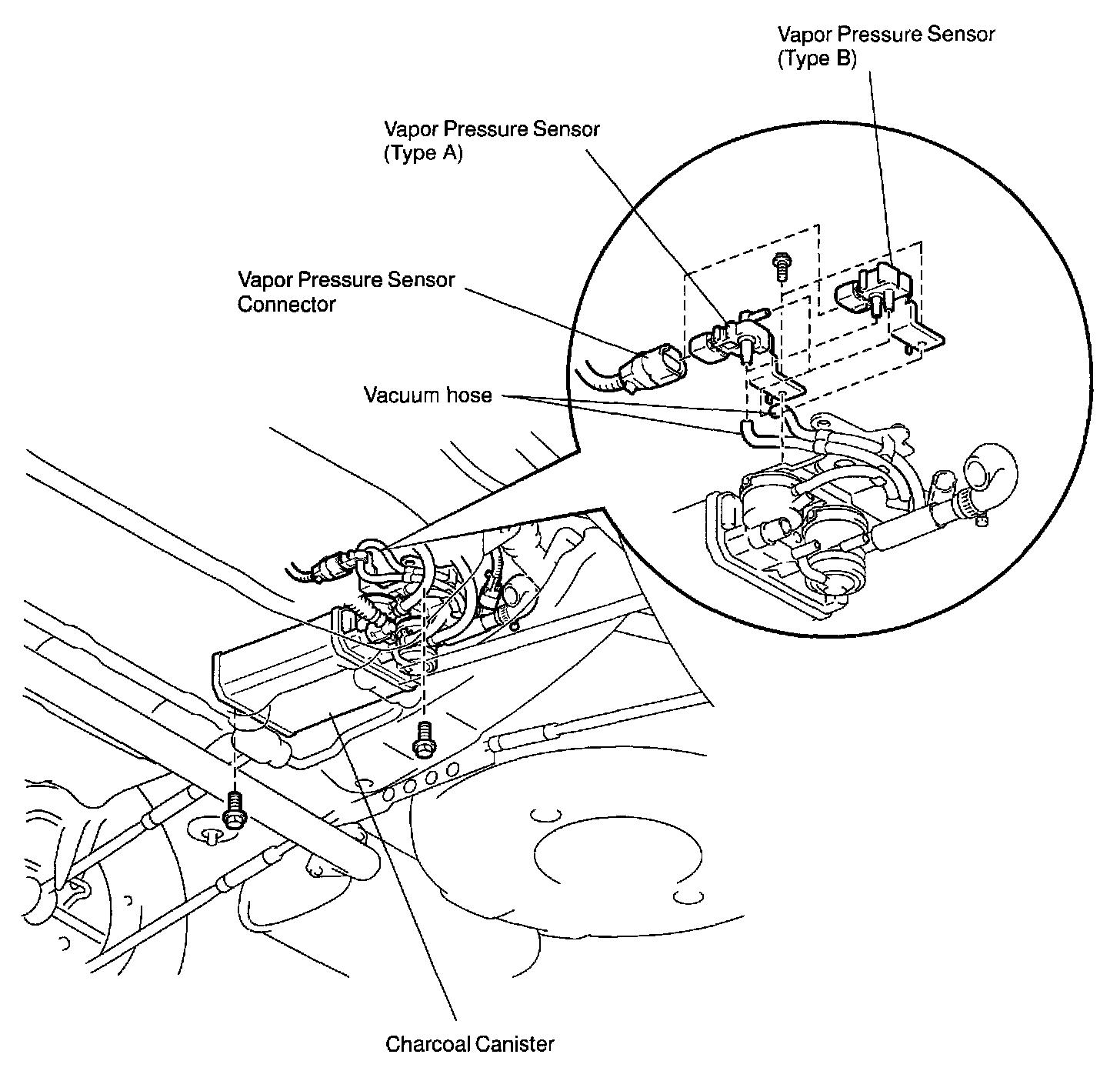 Vapor Pressure Sensor
(Type B)

Vapor Pressure Sensor
(Type A)

Vapor Pressure Sensor
Connector

Vacuum hose

Charcoal Canister