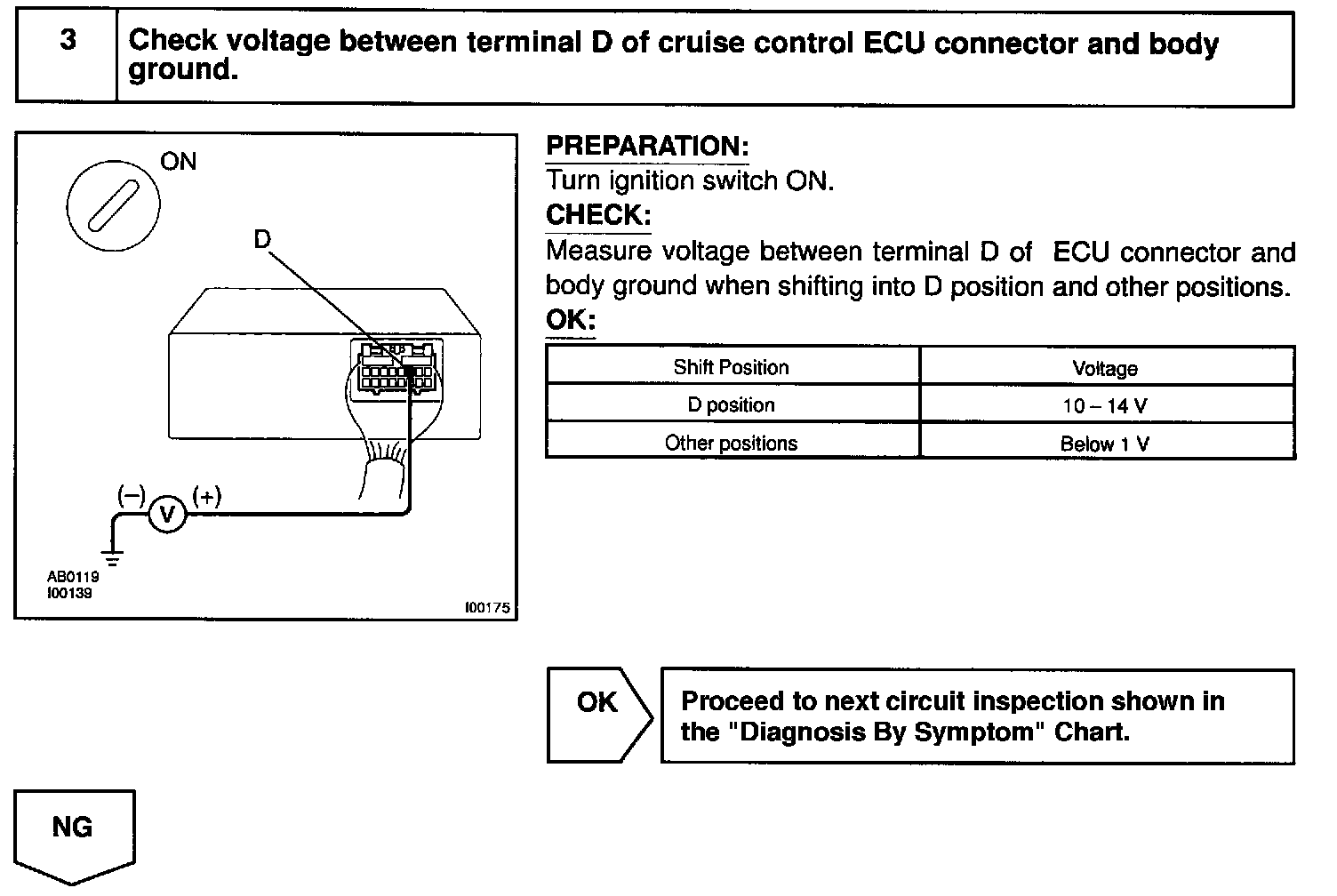 3 Check voltage between terminal D of cruise control ECU connector and body ground.

ON

D

(–) V (+)

AB0119
I00139

I00175

PREPARATION:
Turn ignition switch ON.
CHECK:
Measure voltage between terminal D of ECU connector and body ground when shifting into D position and other positions.
OK:

| Shift Position | Voltage |
|---|---|
| D position | 10 – 14 V |
| Other positions | Below 1 V |

OK

Proceed to next circuit inspection shown in the "Diagnosis By Symptom" Chart.

NG