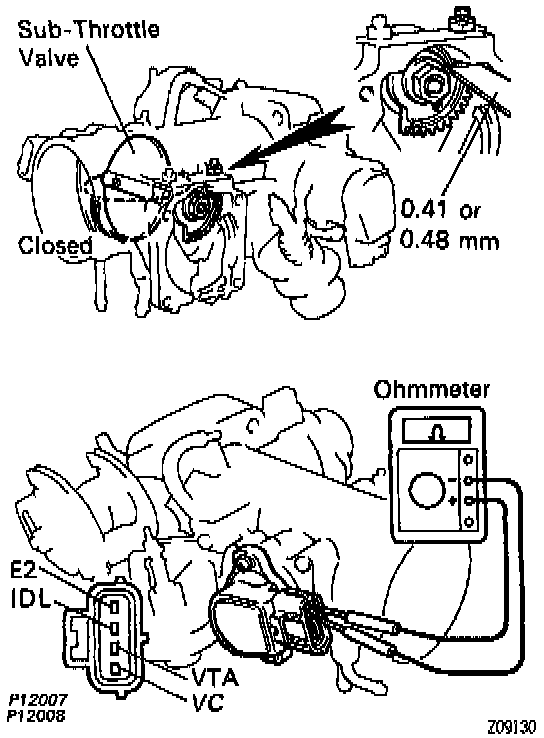 Sub-Throttle Valve

Closed

0.41 or 0.48 mm

Ohmmeter

Ω

−

+

E2

IDL

VTA

VC

P12007
P12008

Z09130