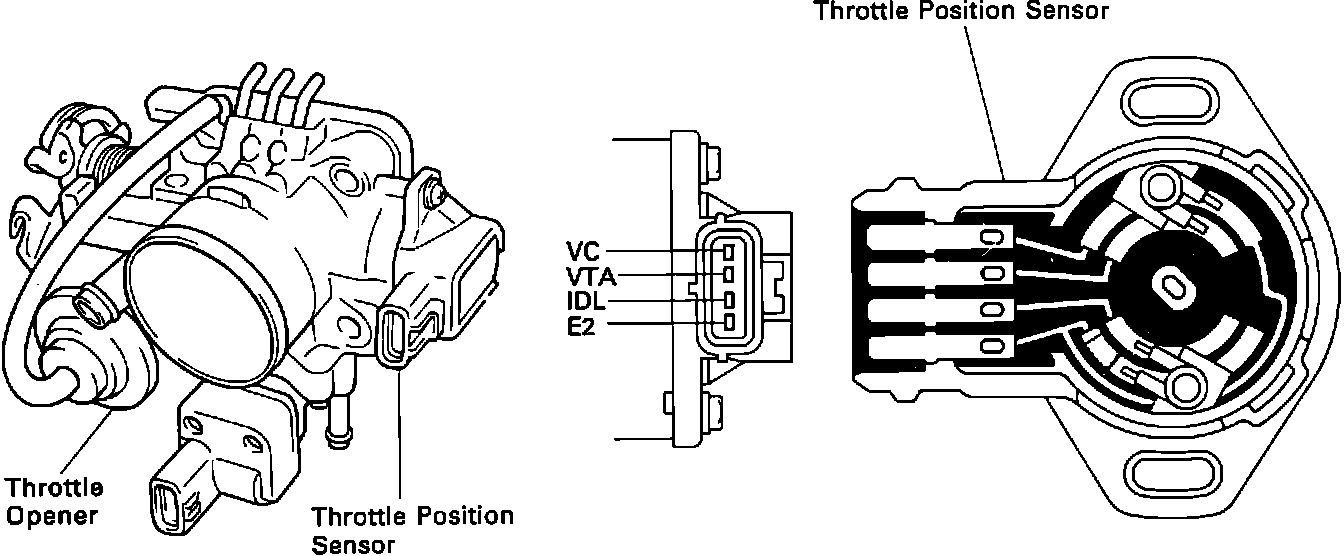 Throttle Position Sensor

VC
VTA
IDL
E2

Throttle Opener

Throttle Position Sensor