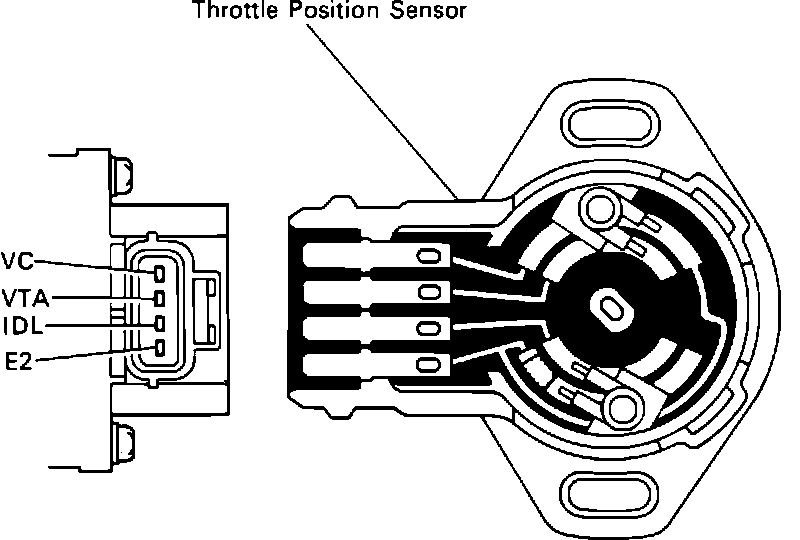 Throttle Position Sensor

VC
VTA
IDL
E2