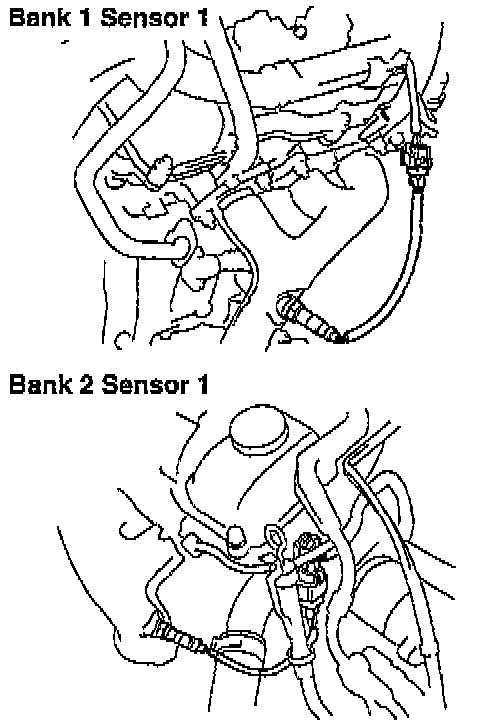 Bank 1 Sensor 1

Bank 2 Sensor 1