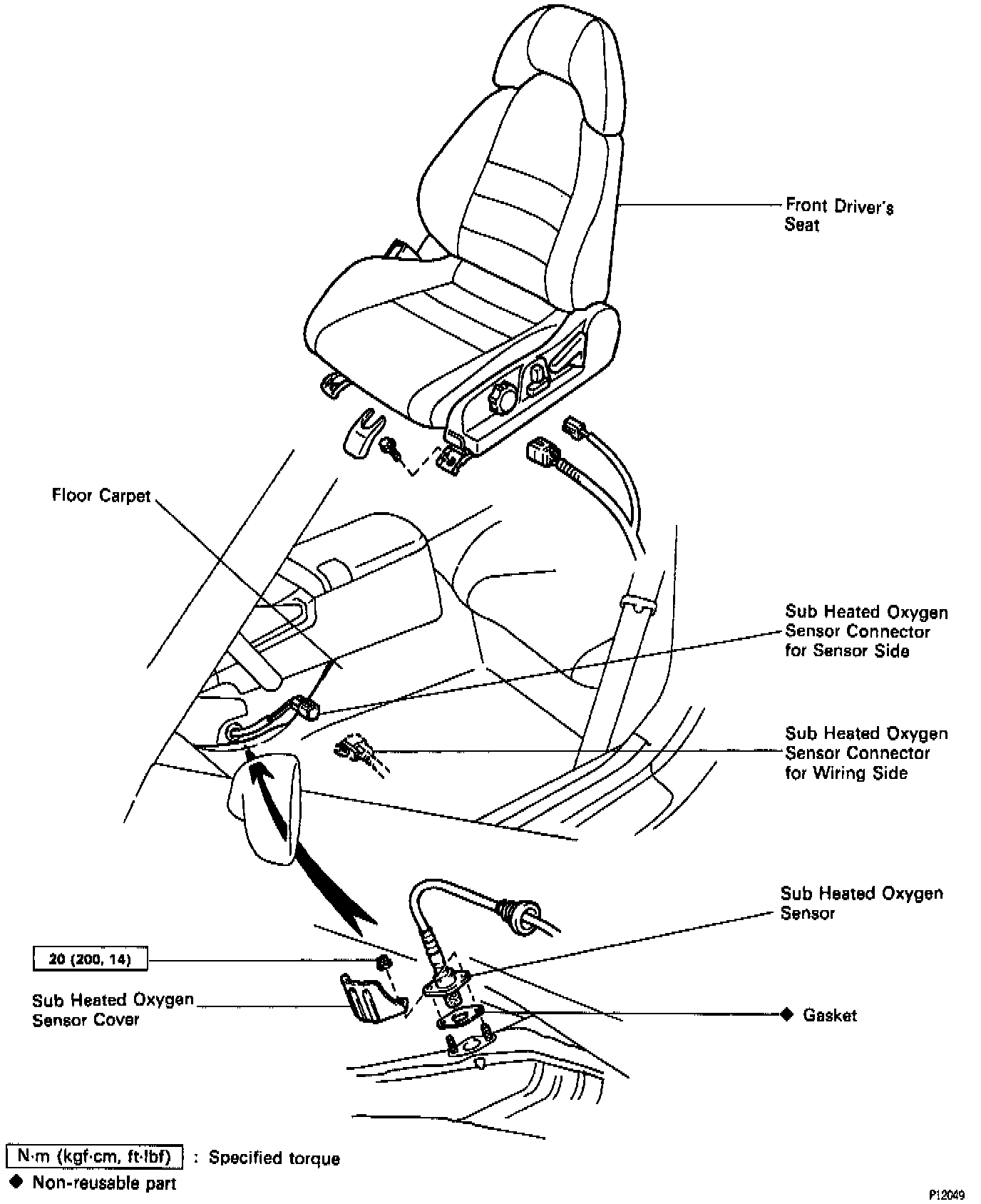 Front Driver's Seat

Floor Carpet

Sub Heated Oxygen Sensor Connector for Sensor Side

Sub Heated Oxygen Sensor Connector for Wiring Side

Sub Heated Oxygen Sensor

20 (200, 14)

Sub Heated Oxygen Sensor Cover

◆ Gasket

N·m (kgf·cm, ft·lbf) : Specified torque
◆ Non-reusable part

P12049