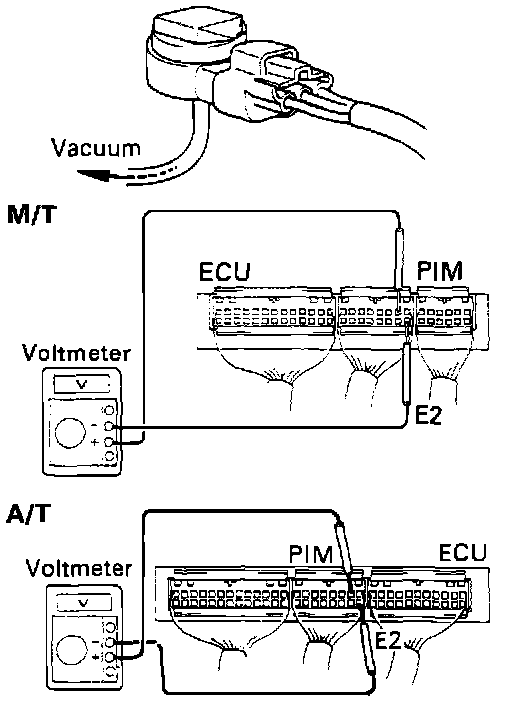 Vacuum

M/T

ECU

PIM

Voltmeter

V

−

+

E2

A/T

PIM

ECU

Voltmeter

V

−

+

E2