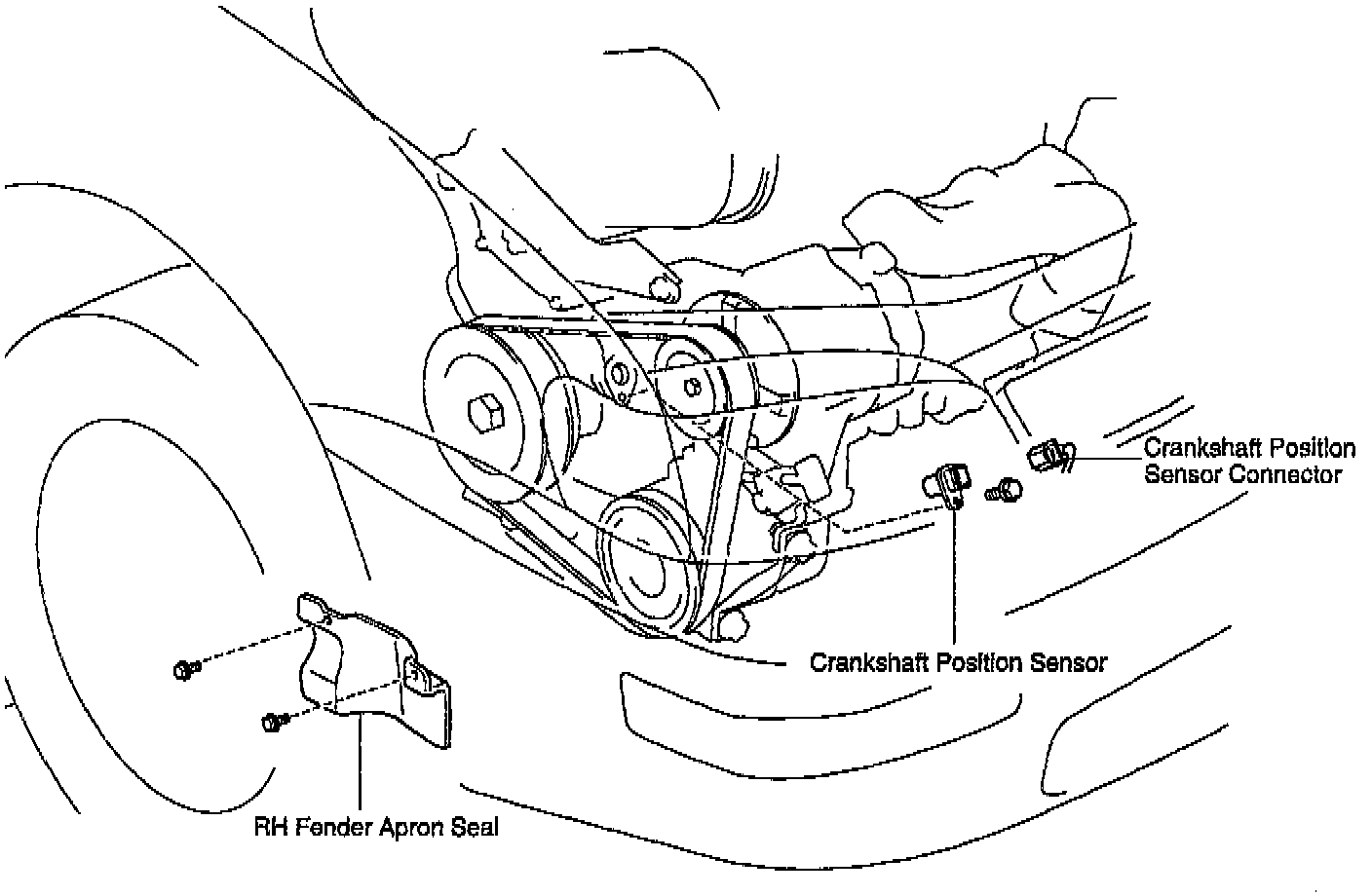 Crankshaft Position Sensor Connector

Crankshaft Position Sensor

RH Fender Apron Seal