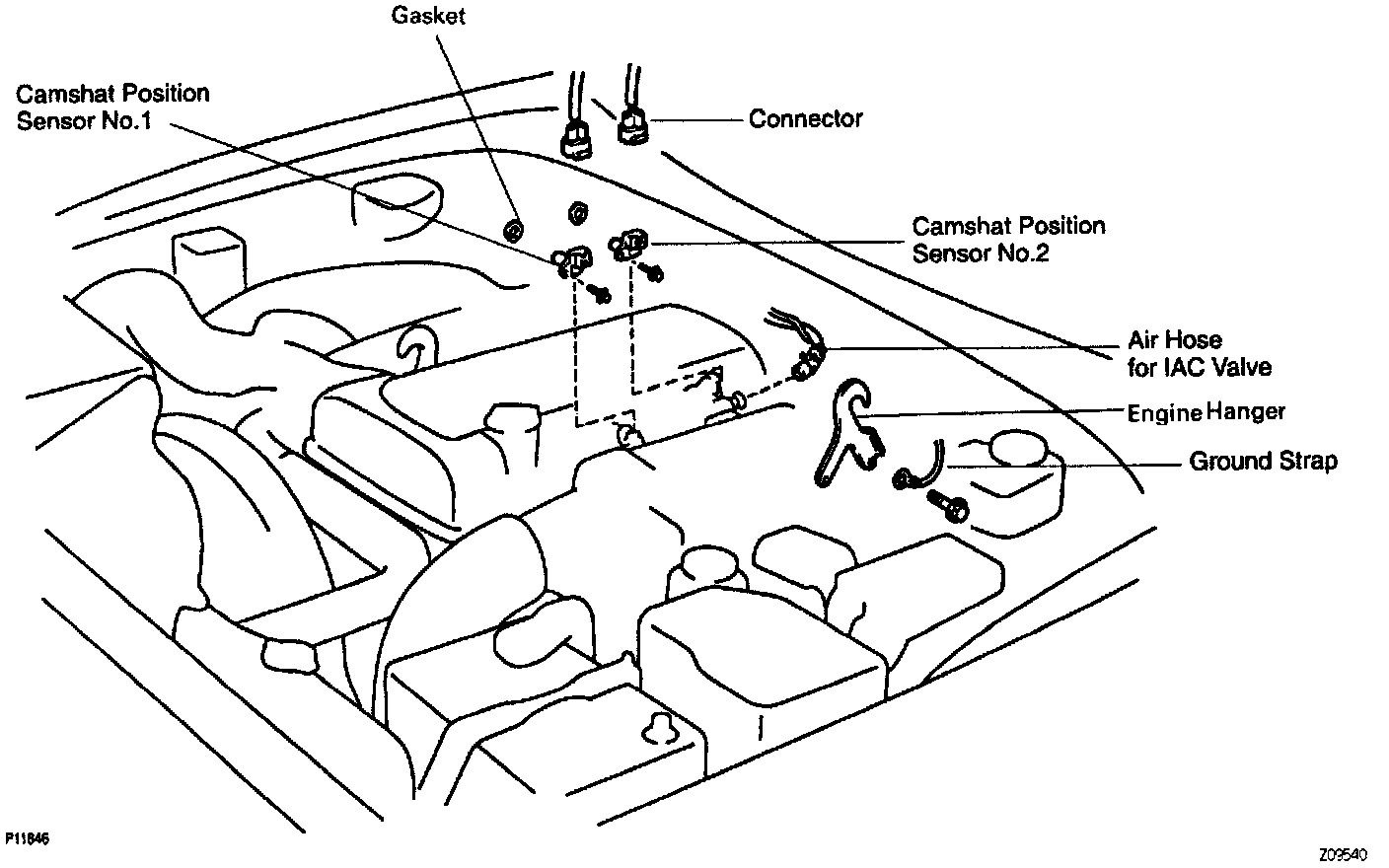 Gasket

Camshat Position
Sensor No.1

Connector

Camshat Position
Sensor No.2

Air Hose
for IAC Valve

Engine Hanger

Ground Strap

P11846

Z09540