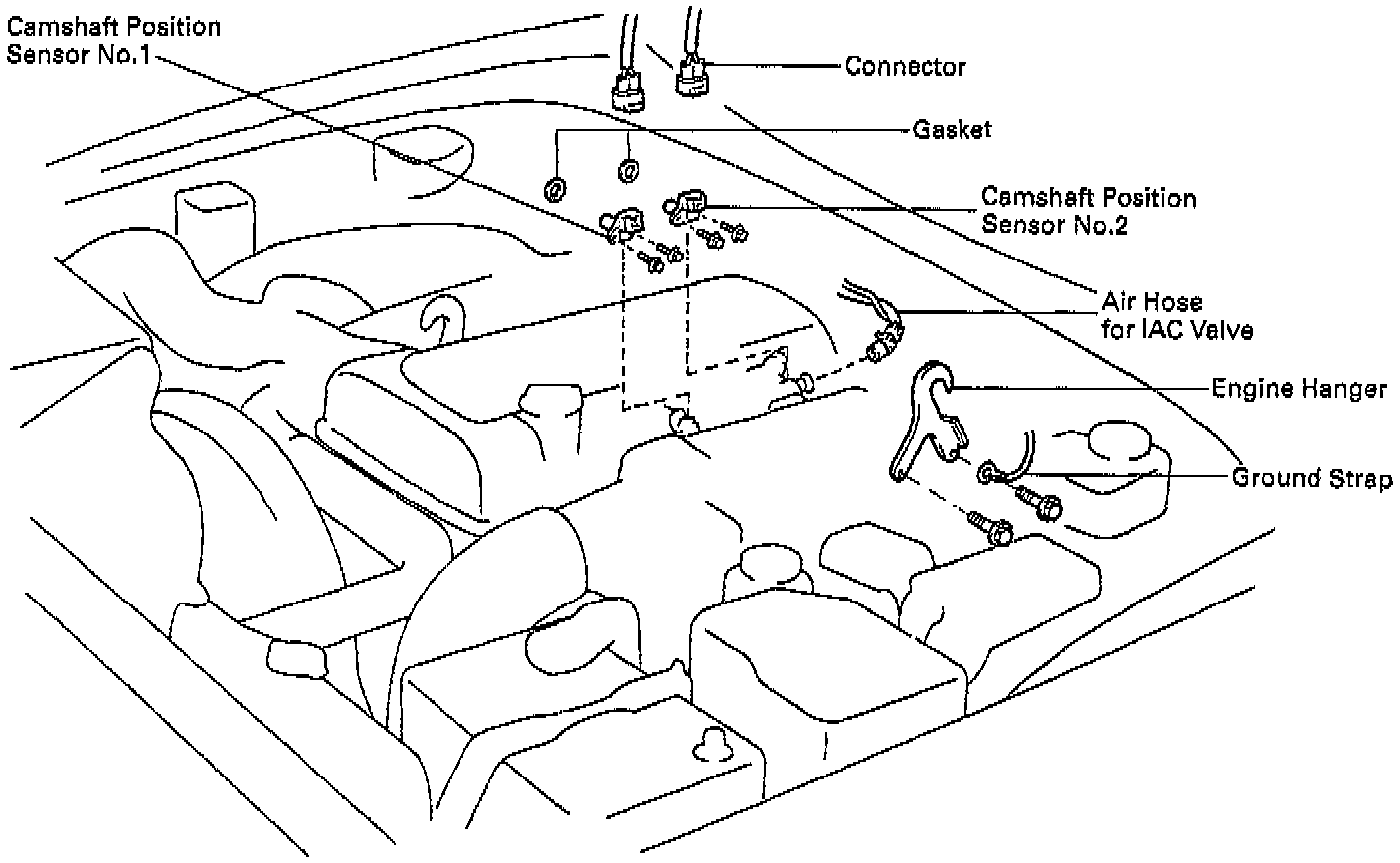 Camshaft Position Sensor No.1

Connector

Gasket

Camshaft Position Sensor No.2

Air Hose for IAC Valve

Engine Hanger

Ground Strap