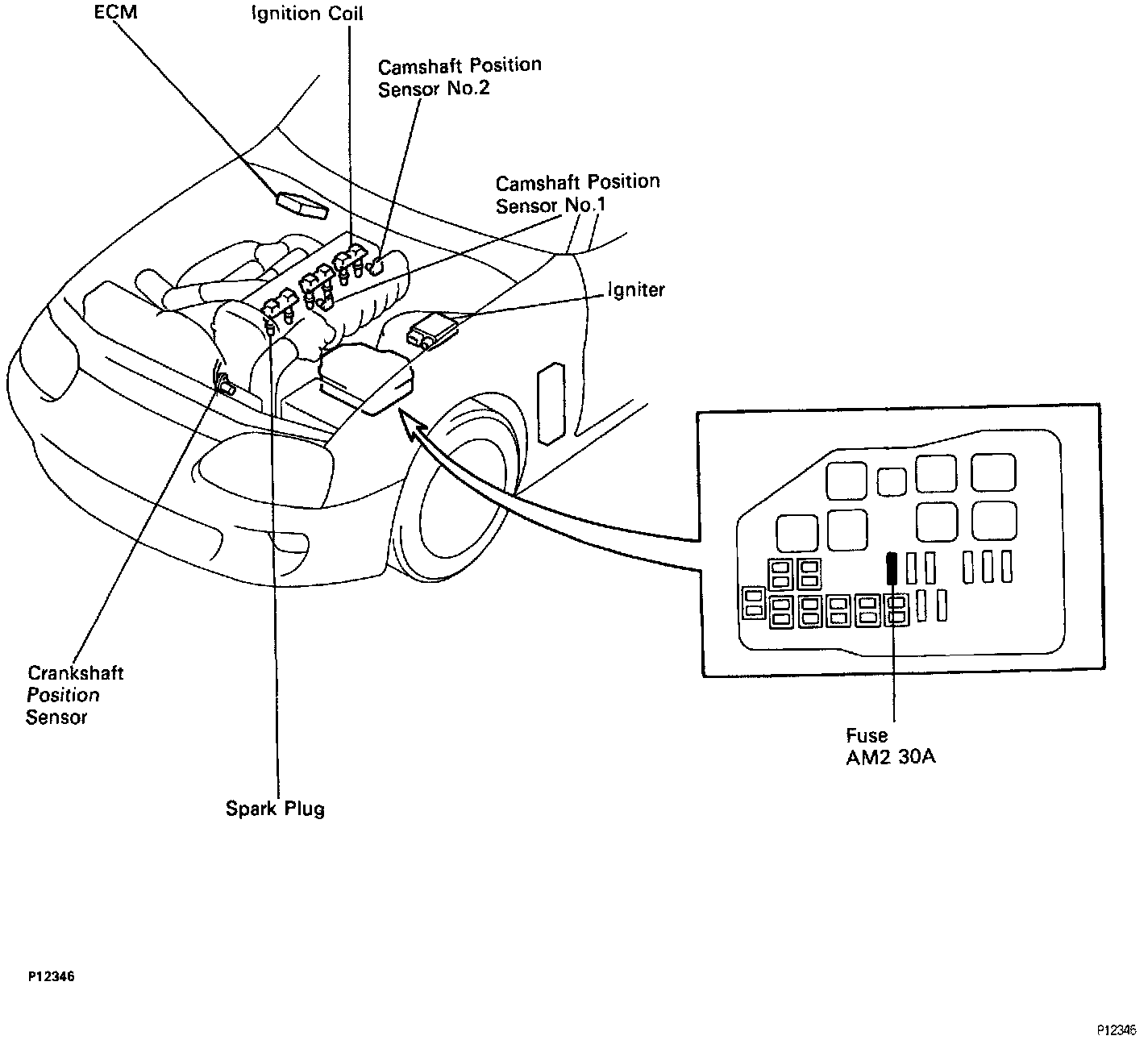 ECM

Ignition Coil

Camshaft Position Sensor No.2

Camshaft Position Sensor No.1

Igniter

Crankshaft Position Sensor

Spark Plug

Fuse AM2 30A

P12346

P12346