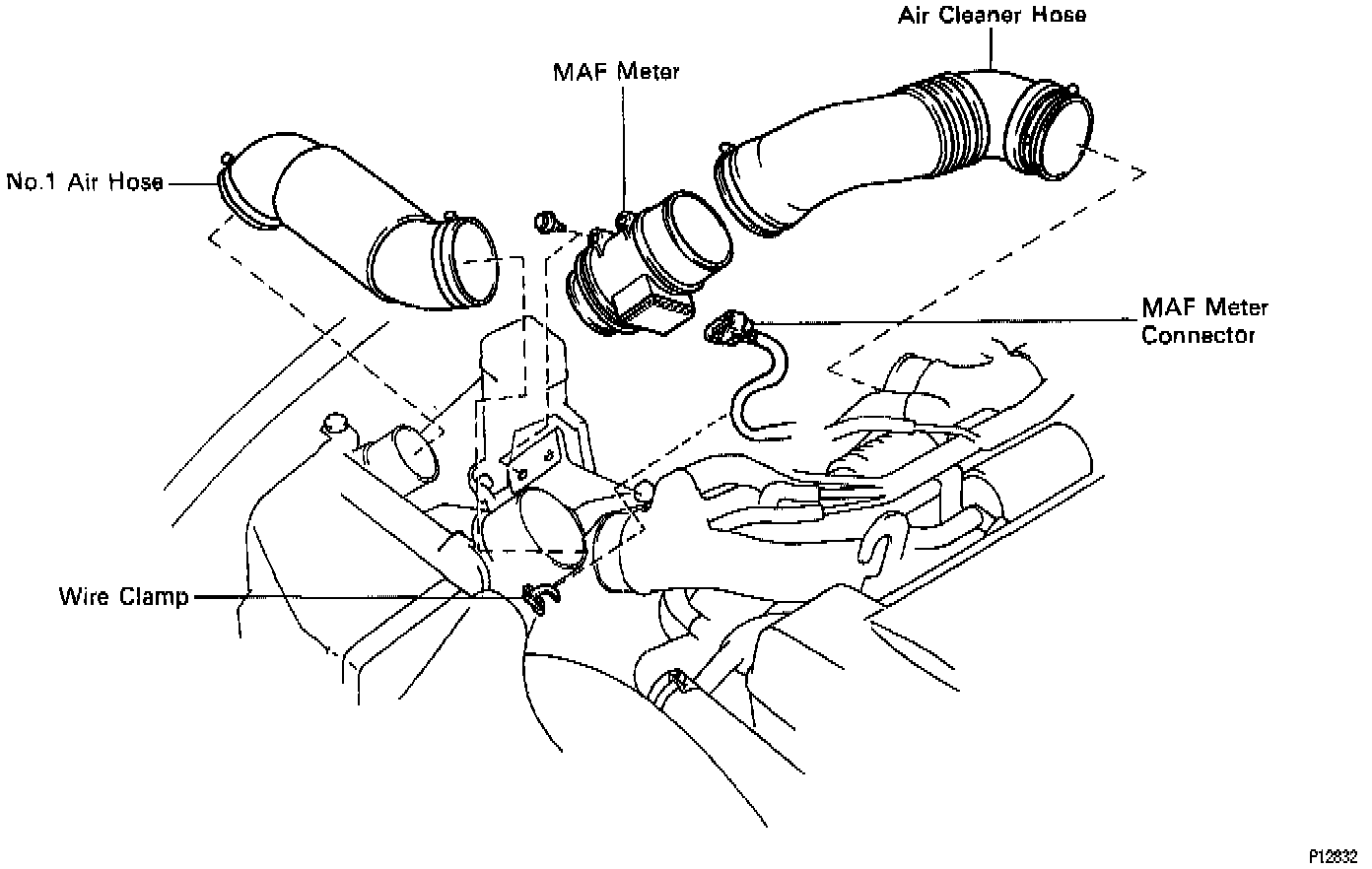 Air Cleaner Hose

MAF Meter

No.1 Air Hose

MAF Meter Connector

Wire Clamp

P12832