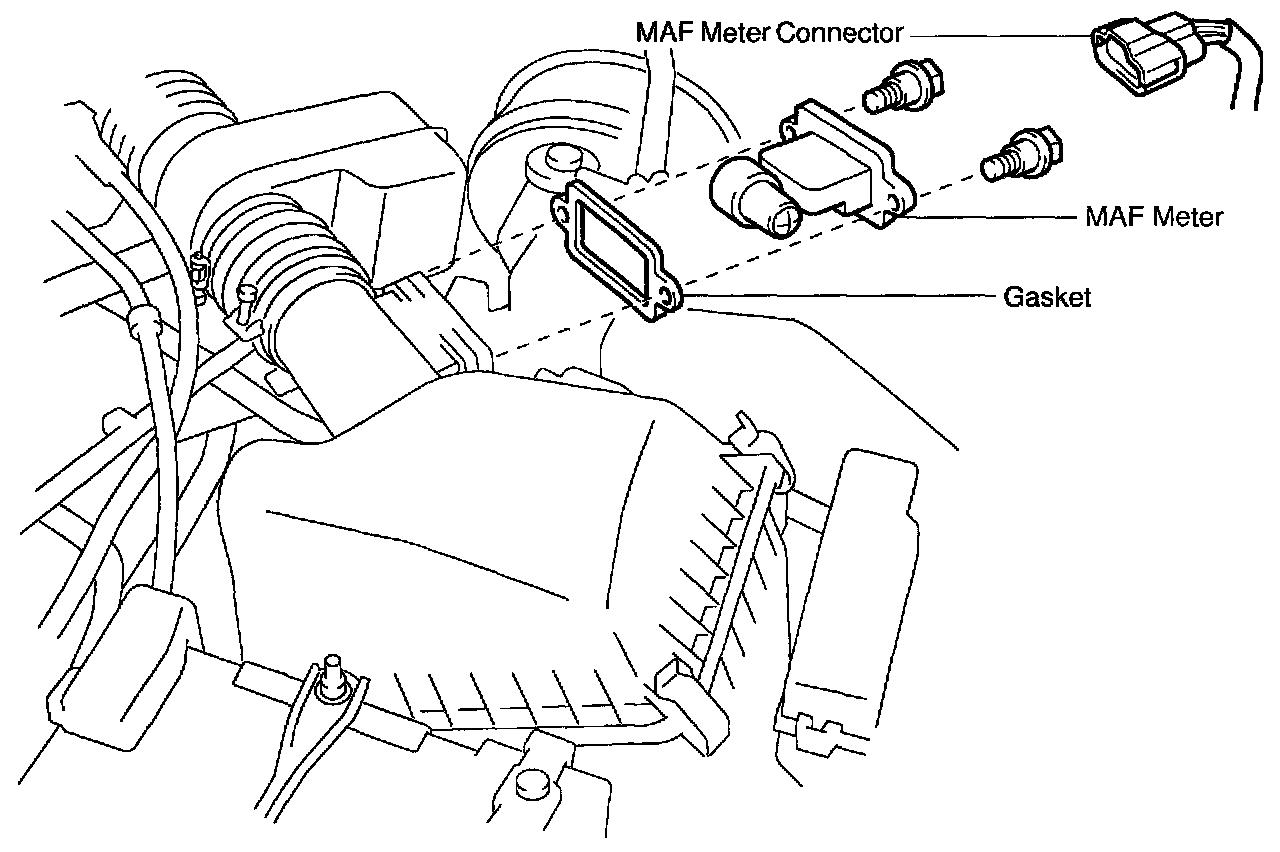 MAF Meter Connector
MAF Meter
Gasket