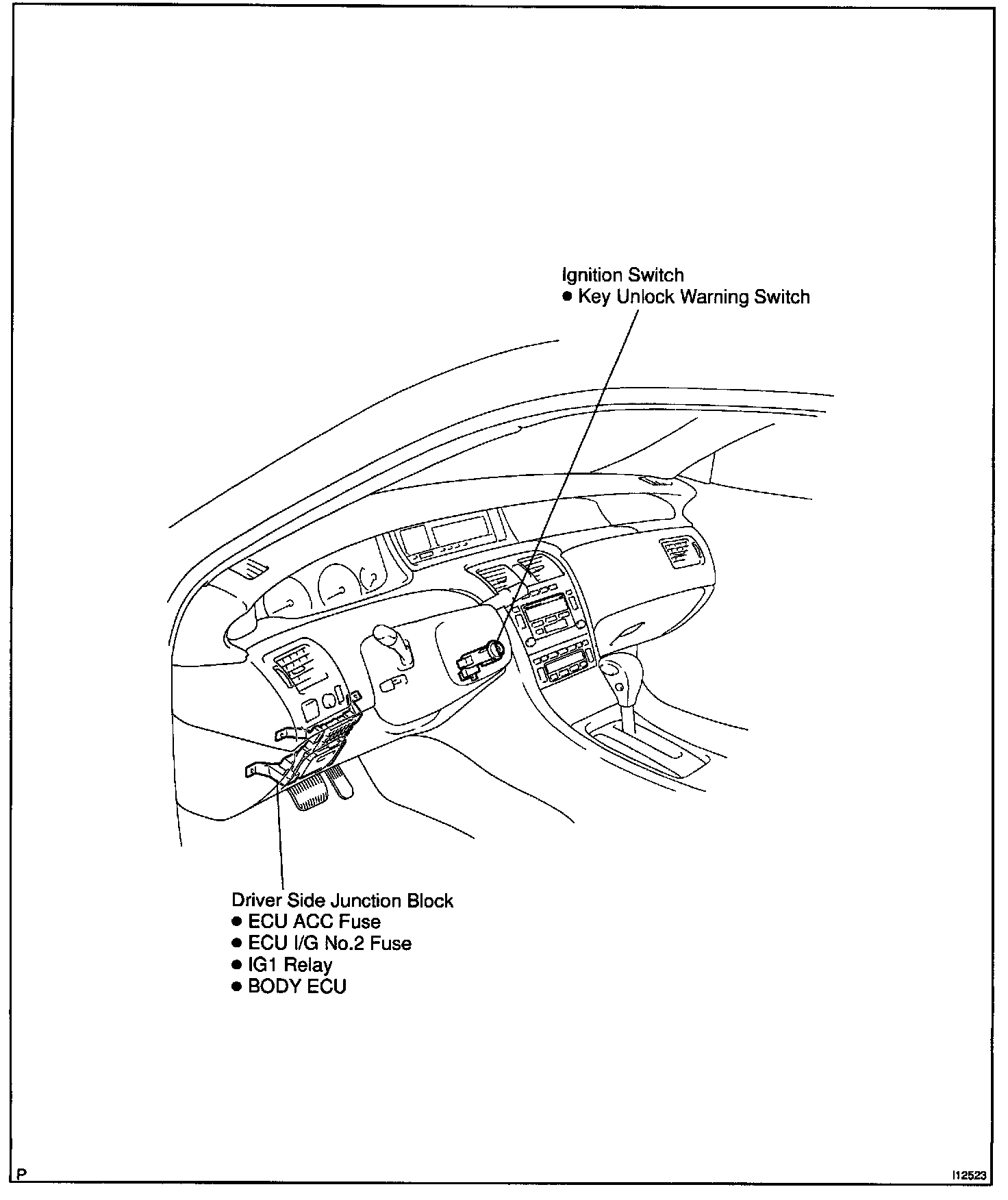 Ignition Switch
● Key Unlock Warning Switch

Driver Side Junction Block
● ECU ACC Fuse
● ECU I/G No.2 Fuse
● IG1 Relay
● BODY ECU

P

I12523