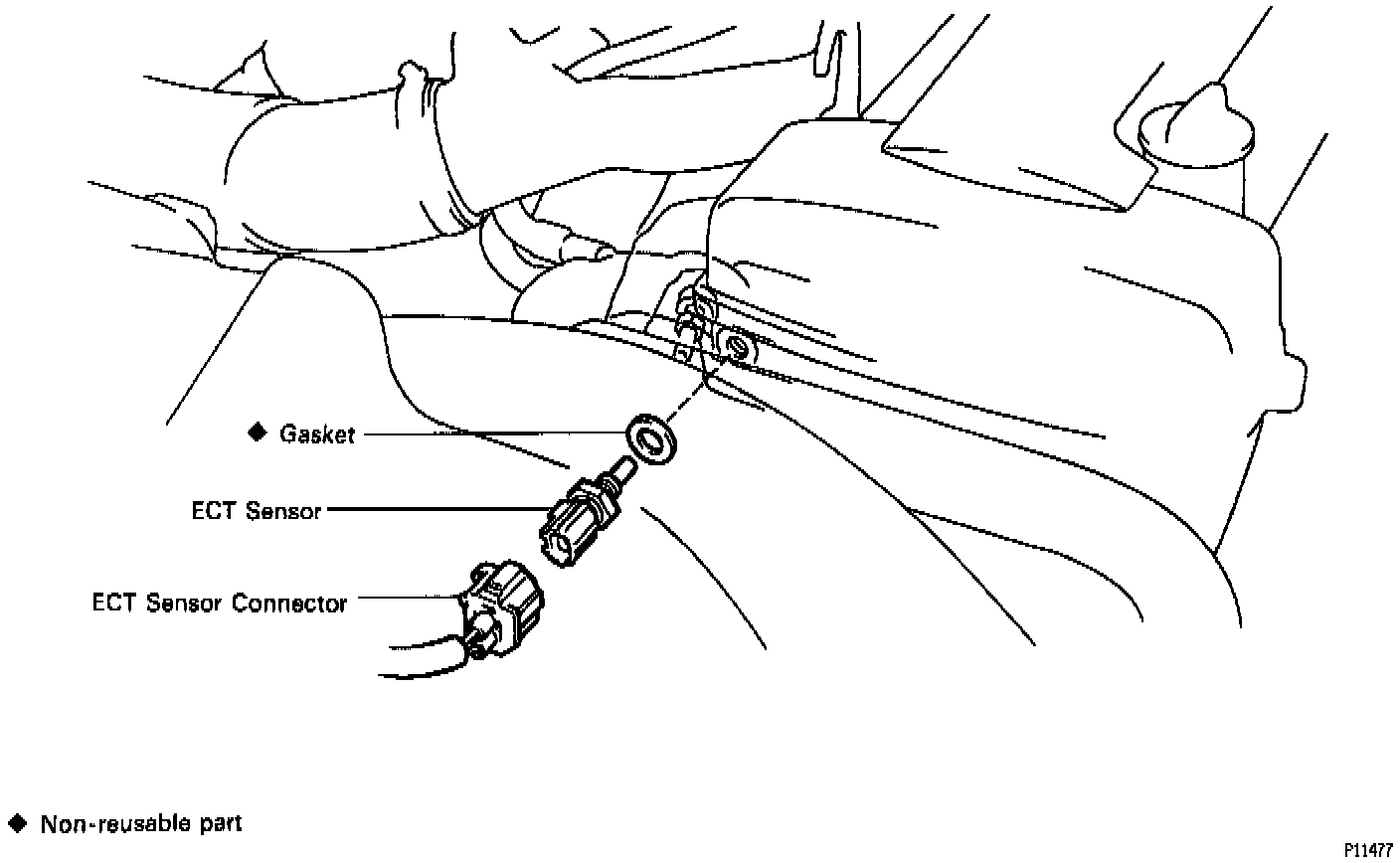 ◆ Gasket

ECT Sensor

ECT Sensor Connector

◆ Non-reusable part

P11477