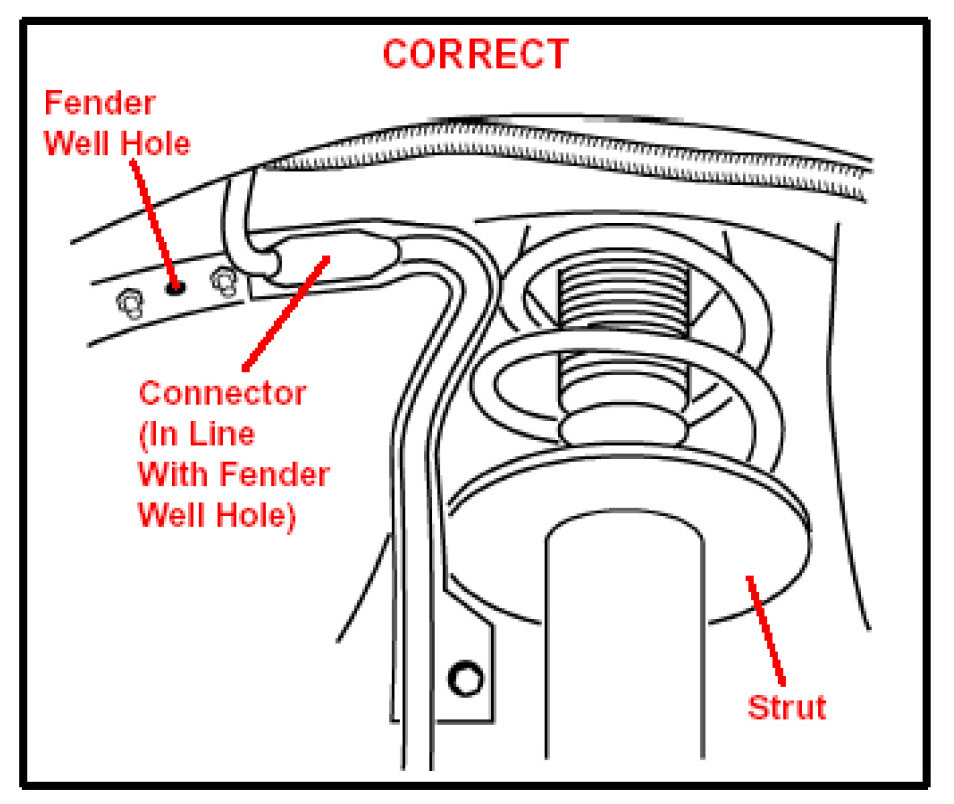 CORRECT

Fender Well Hole

Connector (In Line With Fender Well Hole)

Strut