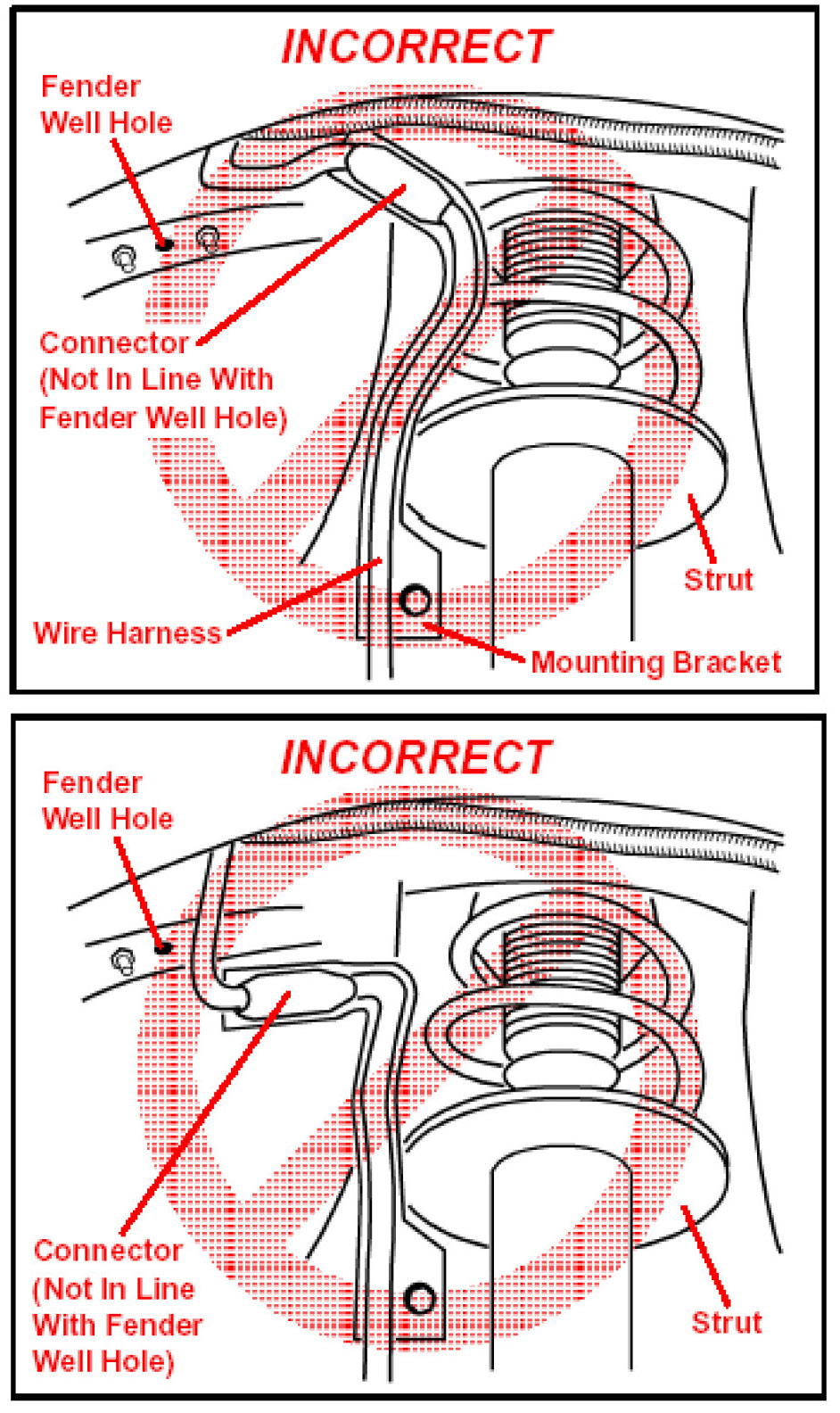 INCORRECT

Fender Well Hole

Connector (Not In Line With Fender Well Hole)

Wire Harness

Strut

Mounting Bracket

INCORRECT

Fender Well Hole

Connector (Not In Line With Fender Well Hole)

Strut