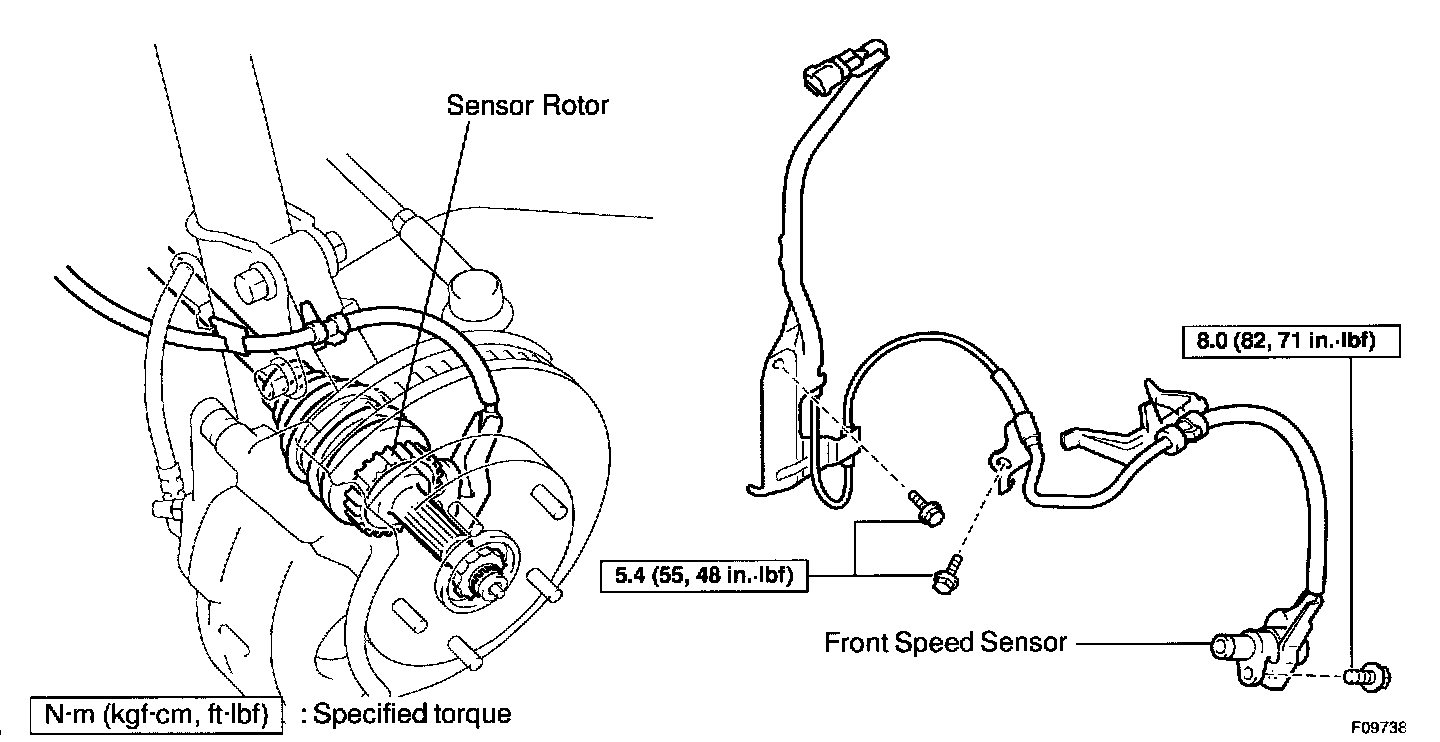 Sensor Rotor

8.0 (82, 71 in.·lbf)

5.4 (55, 48 in.·lbf)

Front Speed Sensor

N·m (kgf·cm, ft·lbf) : Specified torque

F09738