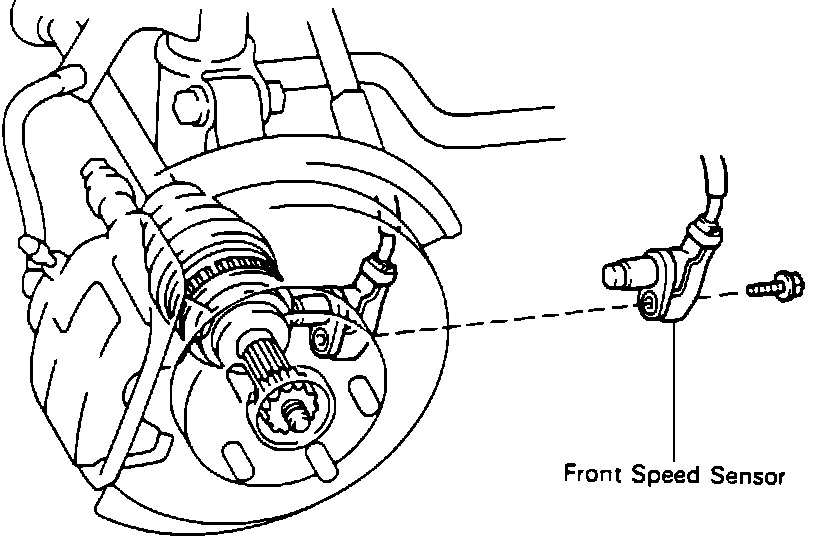 Front Speed Sensor